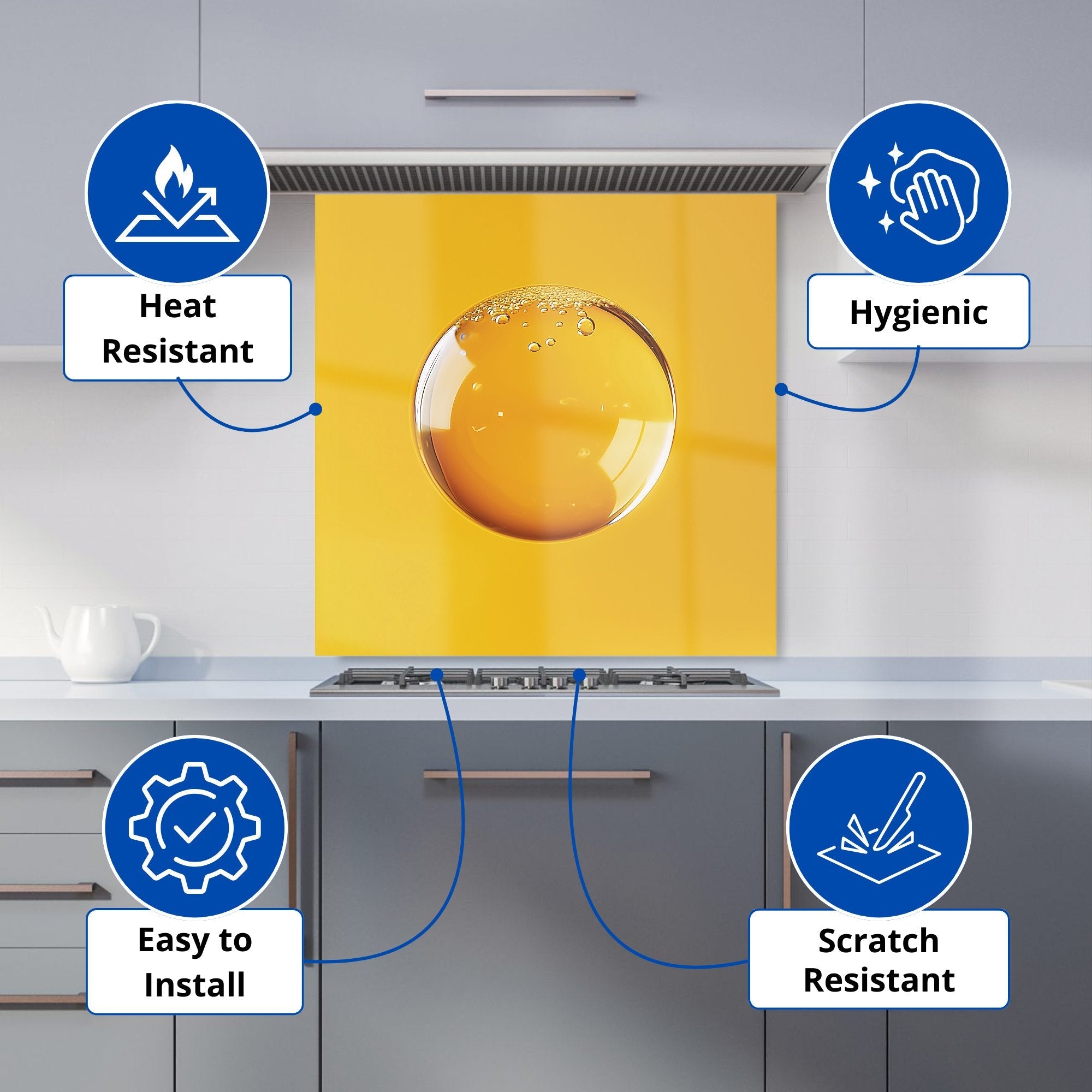 Heat Resistant

Hygienic

Easy to Install

Scratch Resistant