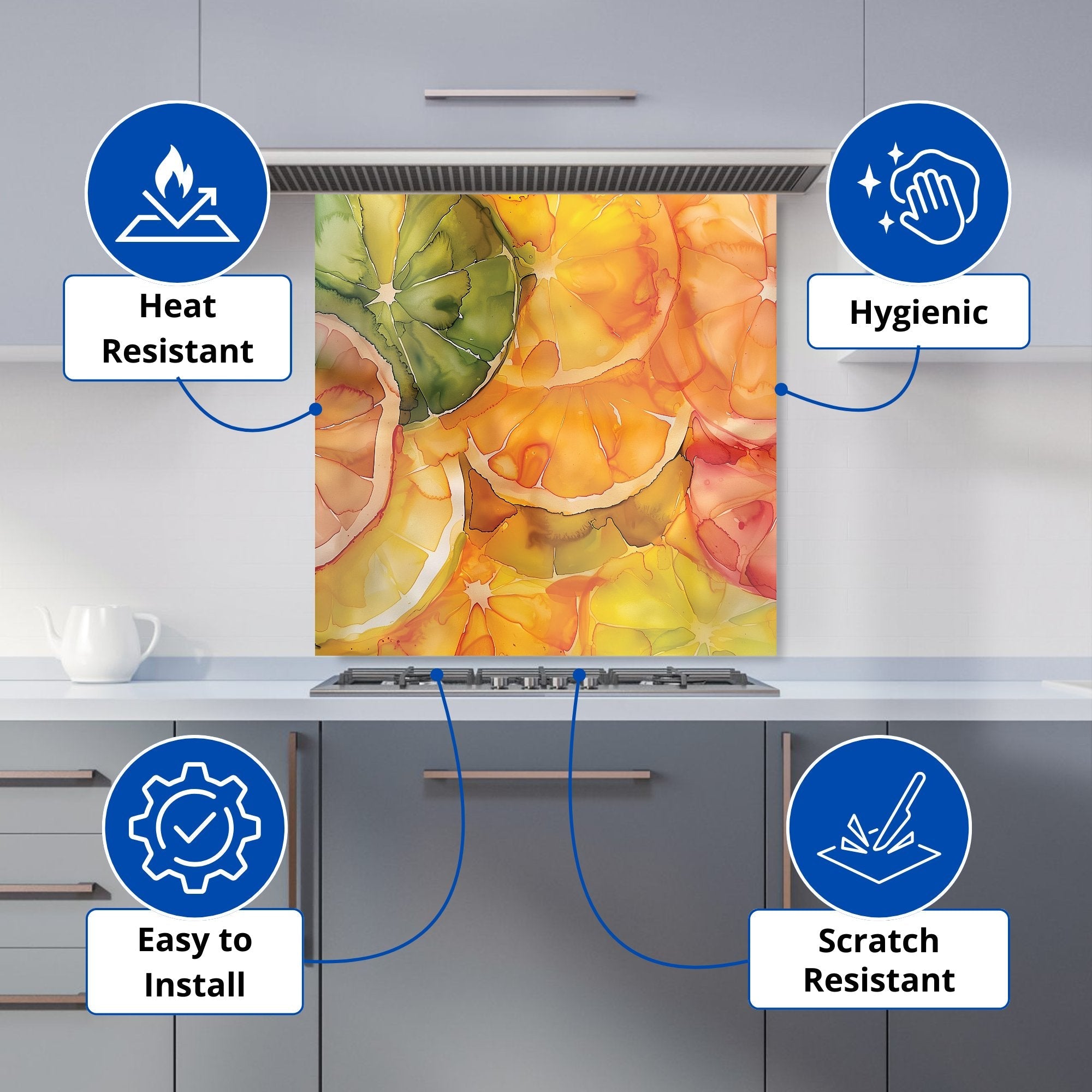 Heat Resistant

Hygienic

Easy to Install

Scratch Resistant