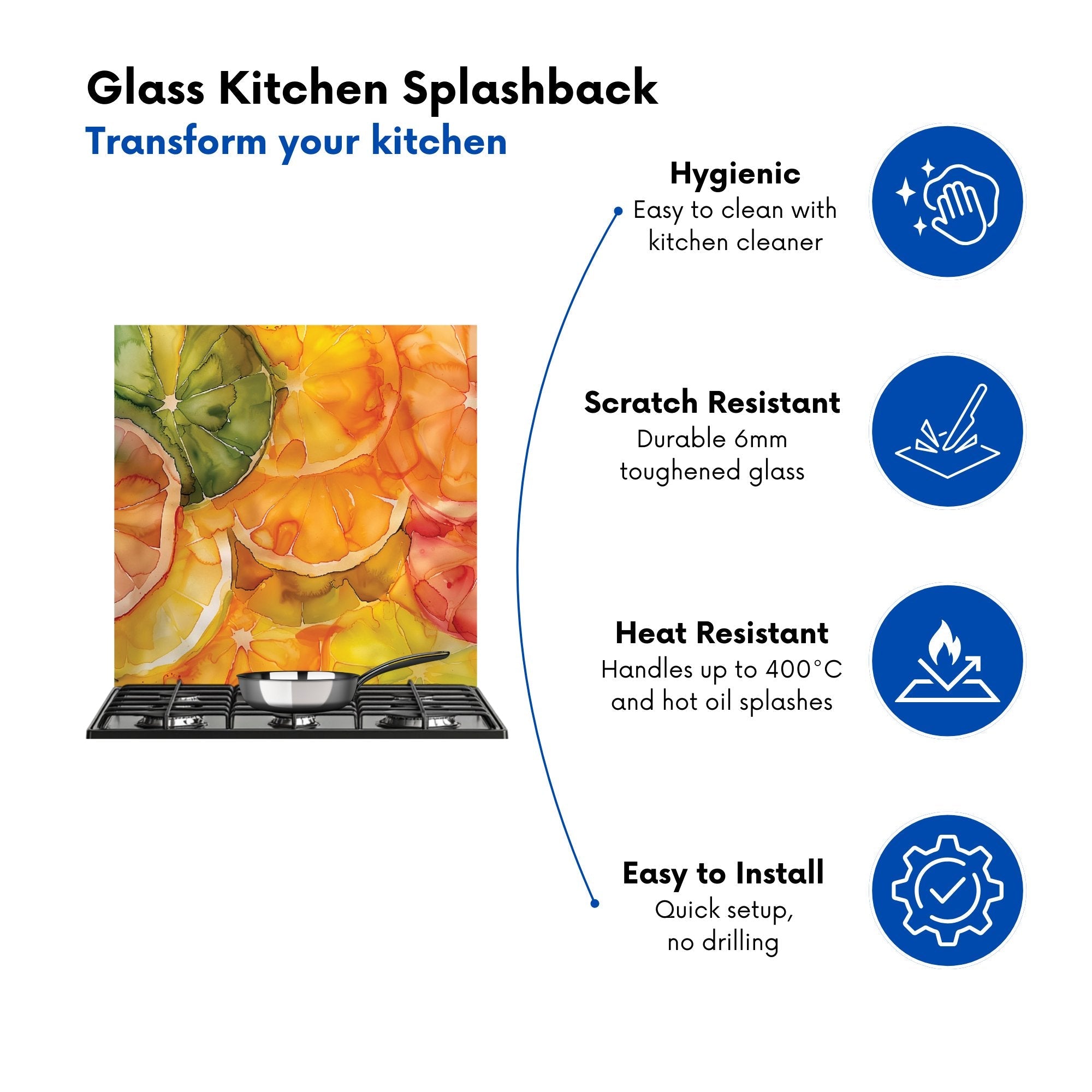 Glass Kitchen Splashback
Transform your kitchen

Hygienic
Easy to clean with kitchen cleaner

Scratch Resistant
Durable 6mm toughened glass

Heat Resistant
Handles up to 400°C and hot oil splashes

Easy to Install
Quick setup, no drilling