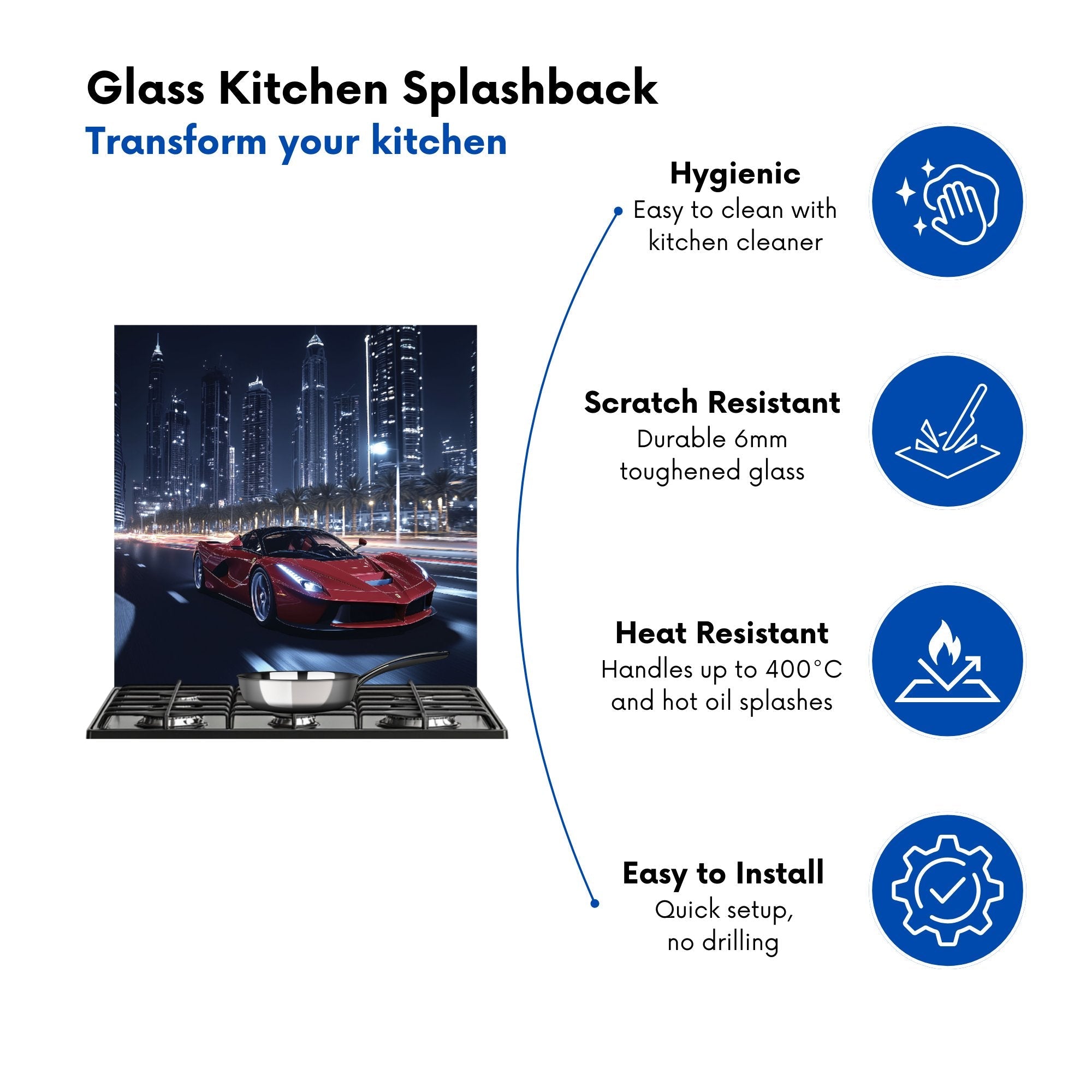 Glass Kitchen Splashback
Transform your kitchen

Hygienic
Easy to clean with kitchen cleaner

Scratch Resistant
Durable 6mm toughened glass

Heat Resistant
Handles up to 400°C and hot oil splashes

Easy to Install
Quick setup, no drilling