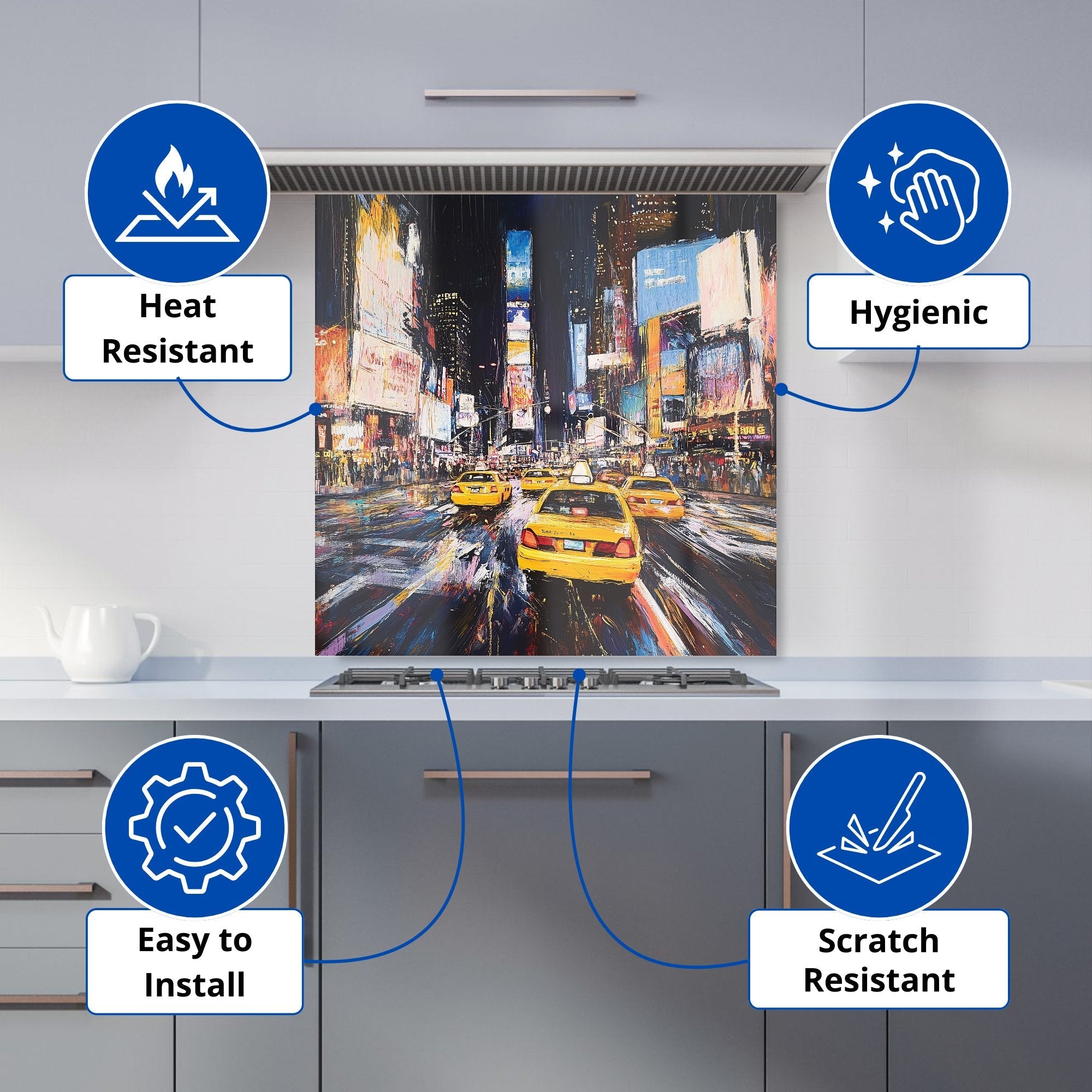 Heat Resistant

Hygienic

Easy to Install

Scratch Resistant