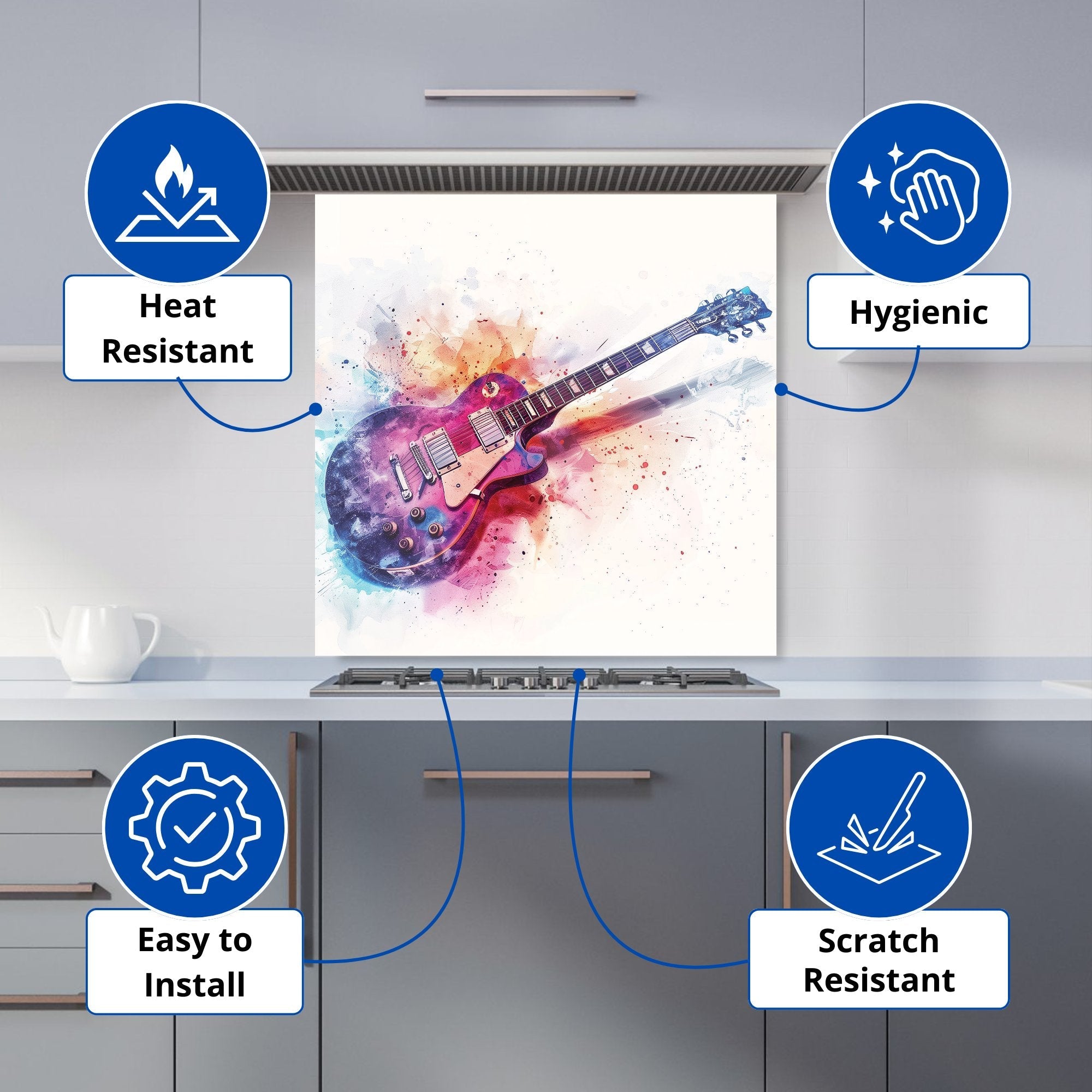 Heat Resistant

Hygienic

Easy to Install

Scratch Resistant