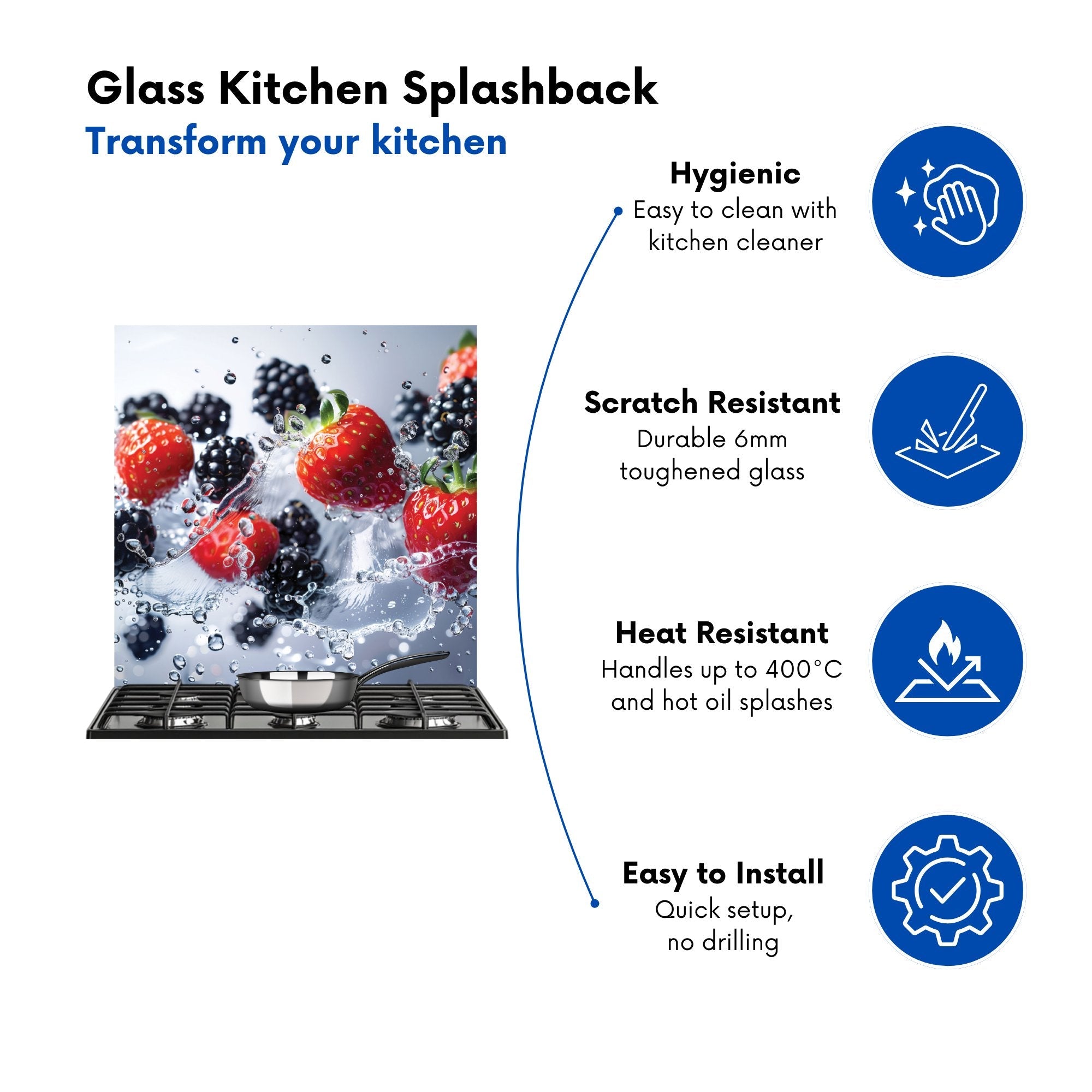 Glass Kitchen Splashback
Transform your kitchen

Hygienic
Easy to clean with kitchen cleaner

Scratch Resistant
Durable 6mm toughened glass

Heat Resistant
Handles up to 400°C and hot oil splashes

Easy to Install
Quick setup, no drilling