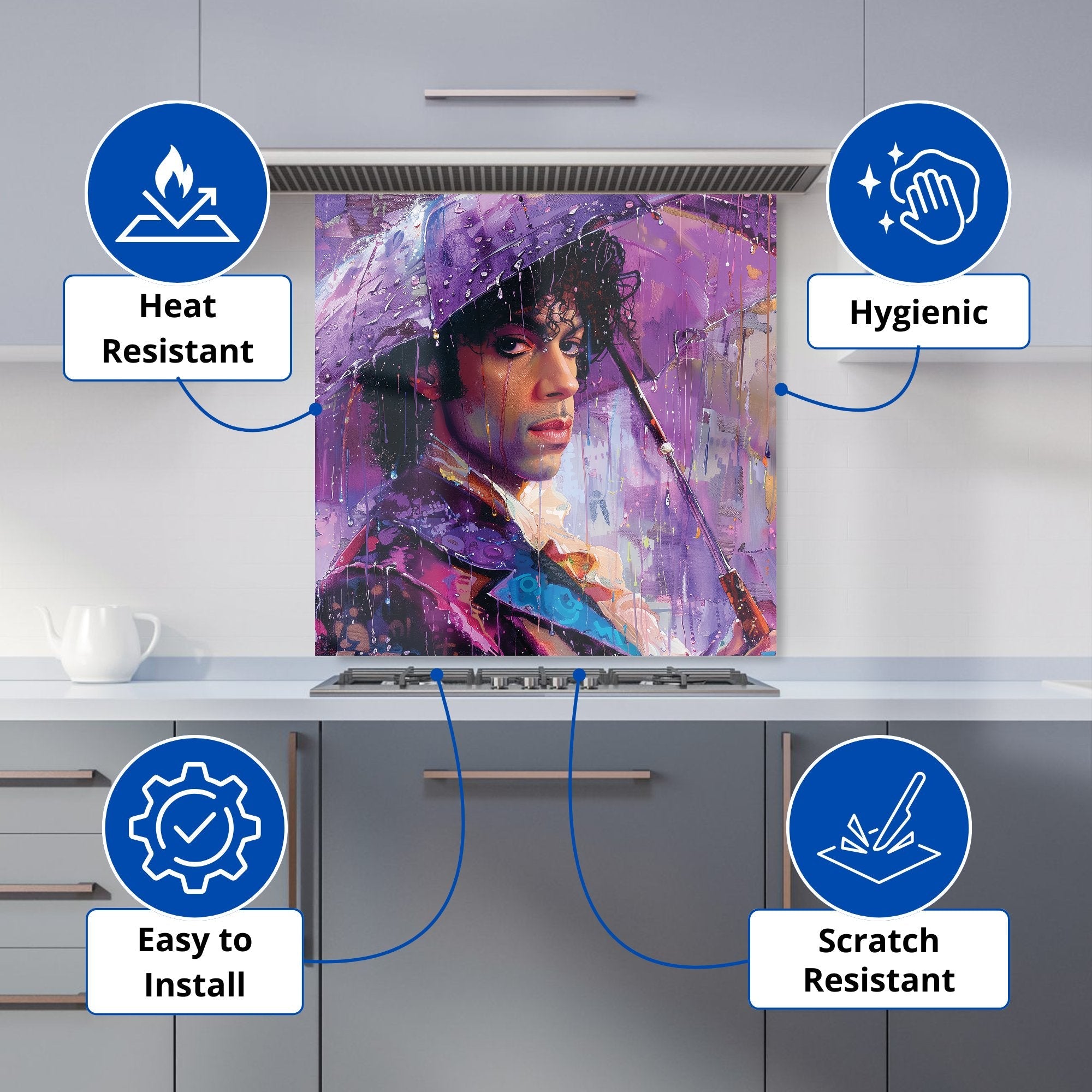 Heat Resistant

Hygienic

Easy to Install

Scratch Resistant