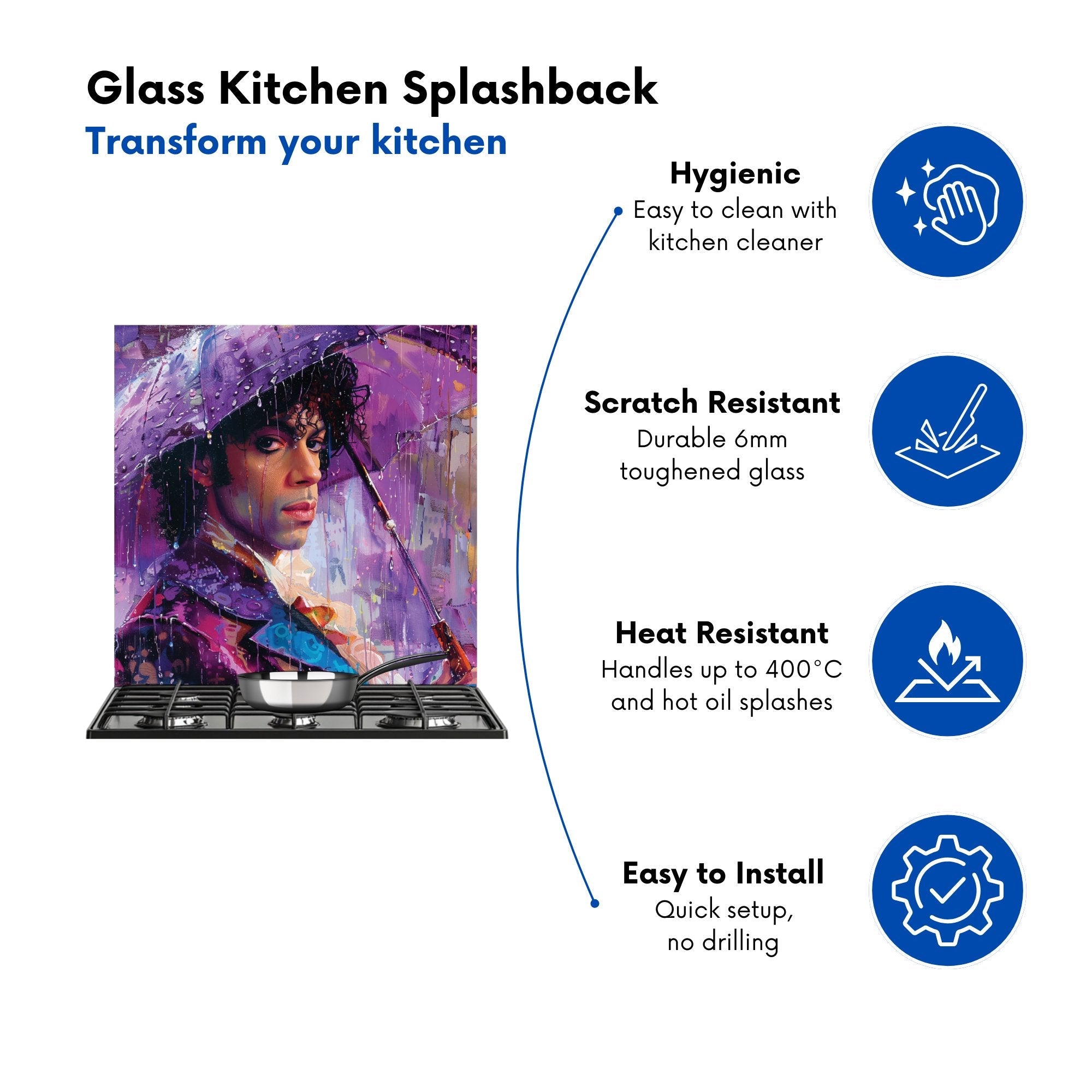 Glass Kitchen Splashback
Transform your kitchen

Hygienic
Easy to clean with kitchen cleaner

Scratch Resistant
Durable 6mm toughened glass

Heat Resistant
Handles up to 400°C and hot oil splashes

Easy to Install
Quick setup, no drilling