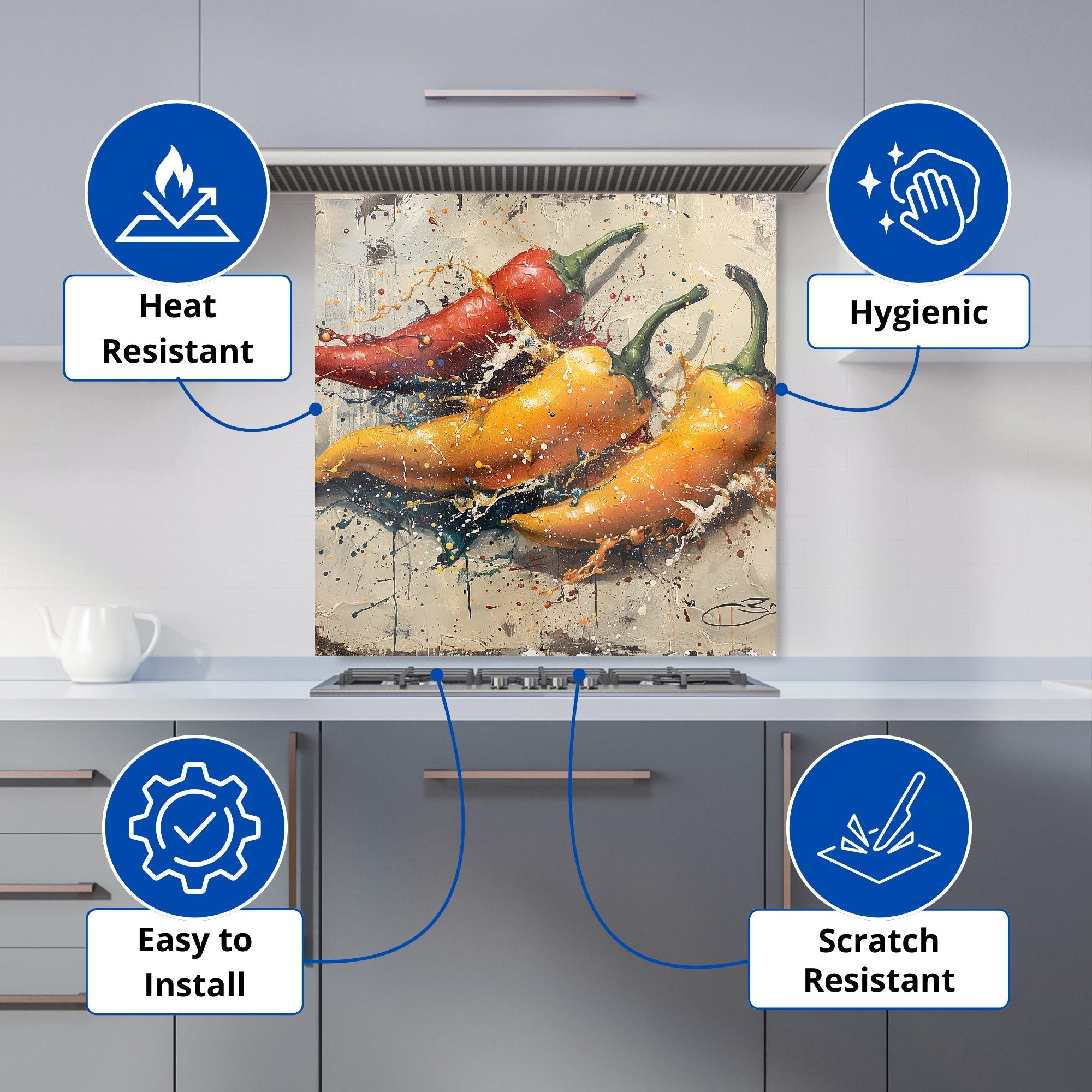 Heat Resistant

Hygienic

Easy to Install

Scratch Resistant