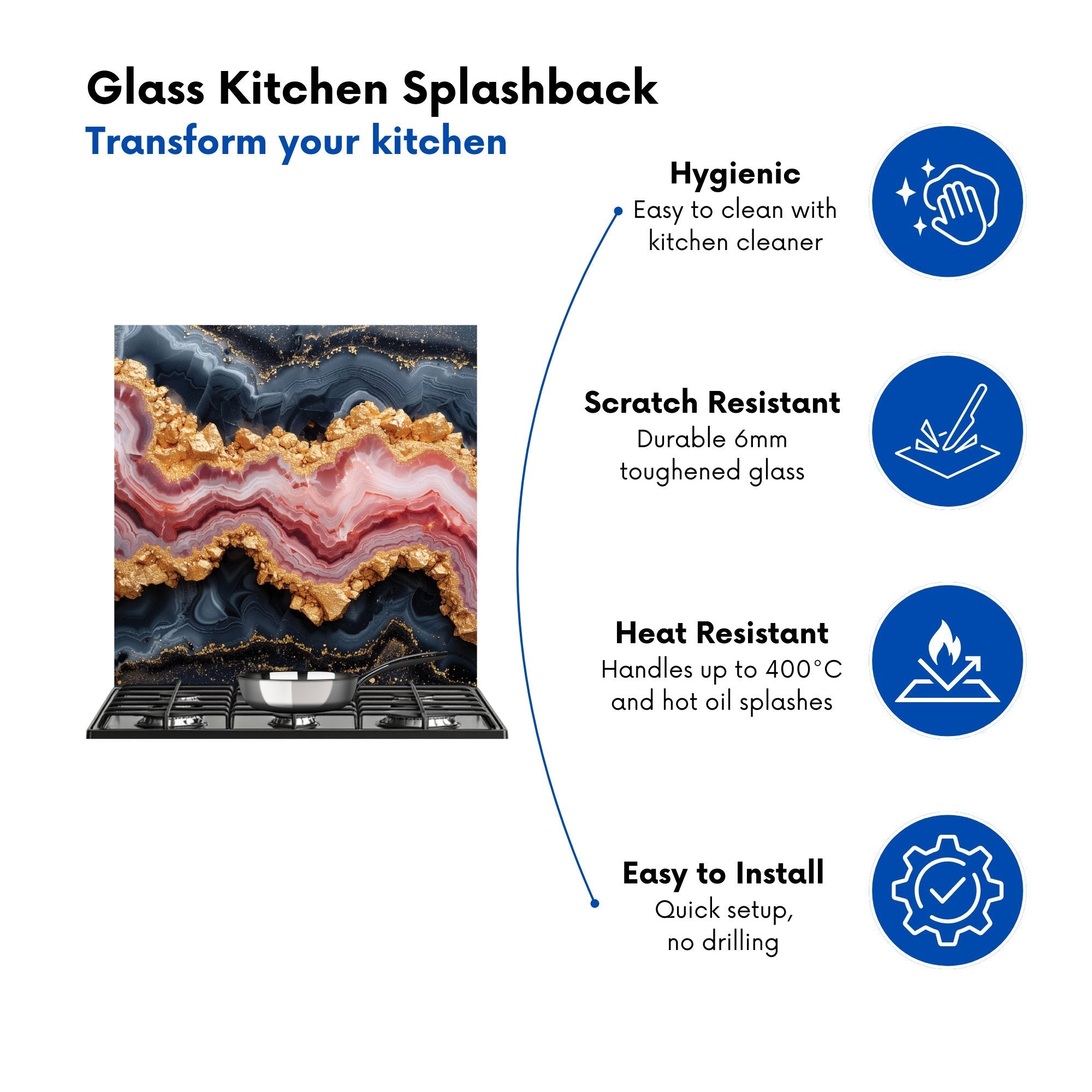 Glass Kitchen Splashback
Transform your kitchen

Hygienic
Easy to clean with kitchen cleaner

Scratch Resistant
Durable 6mm toughened glass

Heat Resistant
Handles up to 400°C and hot oil splashes

Easy to Install
Quick setup, no drilling