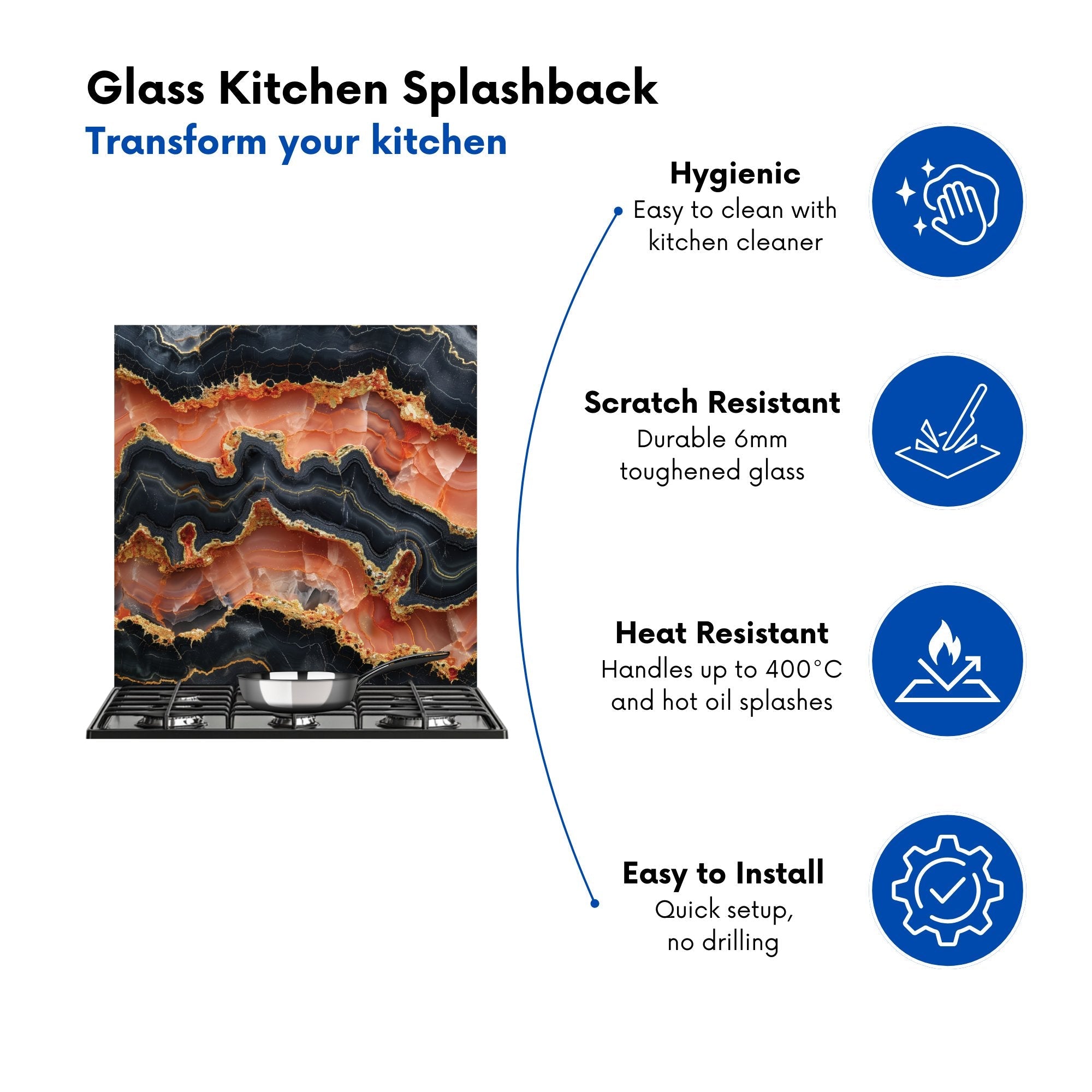 Glass Kitchen Splashback
Transform your kitchen

Hygienic
Easy to clean with kitchen cleaner

Scratch Resistant
Durable 6mm toughened glass

Heat Resistant
Handles up to 400°C and hot oil splashes

Easy to Install
Quick setup, no drilling