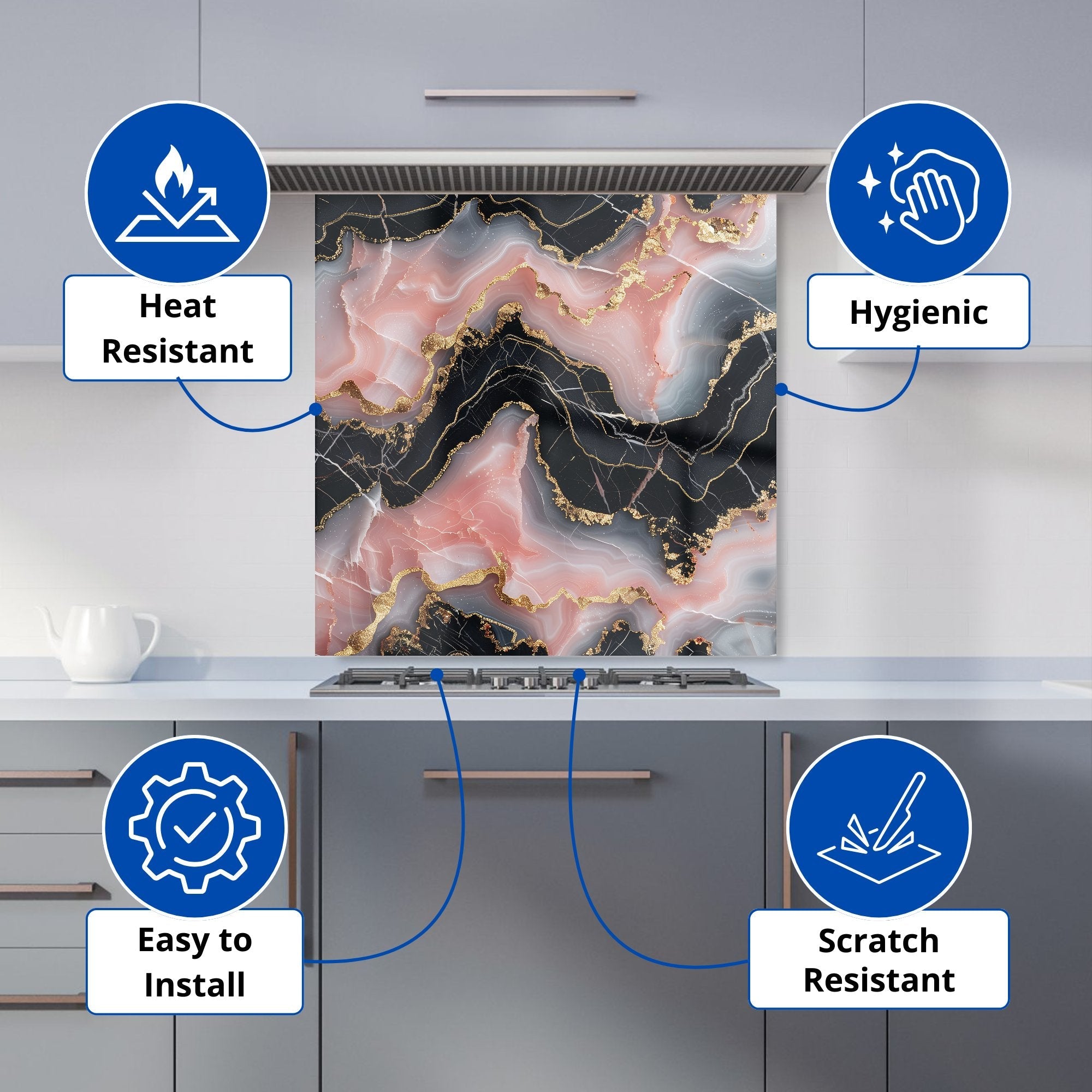 Heat Resistant

Hygienic

Easy to Install

Scratch Resistant