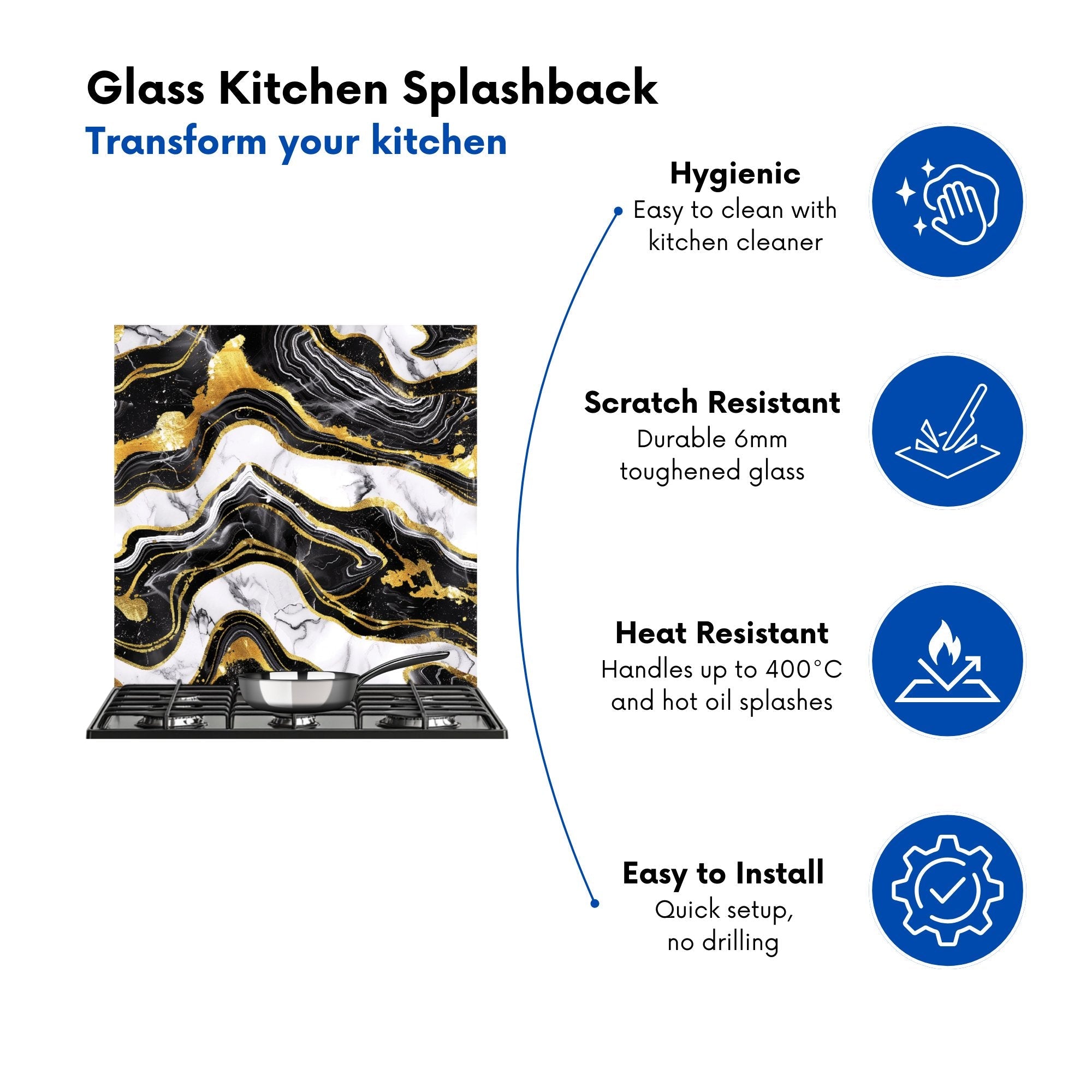 Glass Kitchen Splashback
Transform your kitchen

Hygienic
Easy to clean with kitchen cleaner

Scratch Resistant
Durable 6mm toughened glass

Heat Resistant
Handles up to 400°C and hot oil splashes

Easy to Install
Quick setup, no drilling