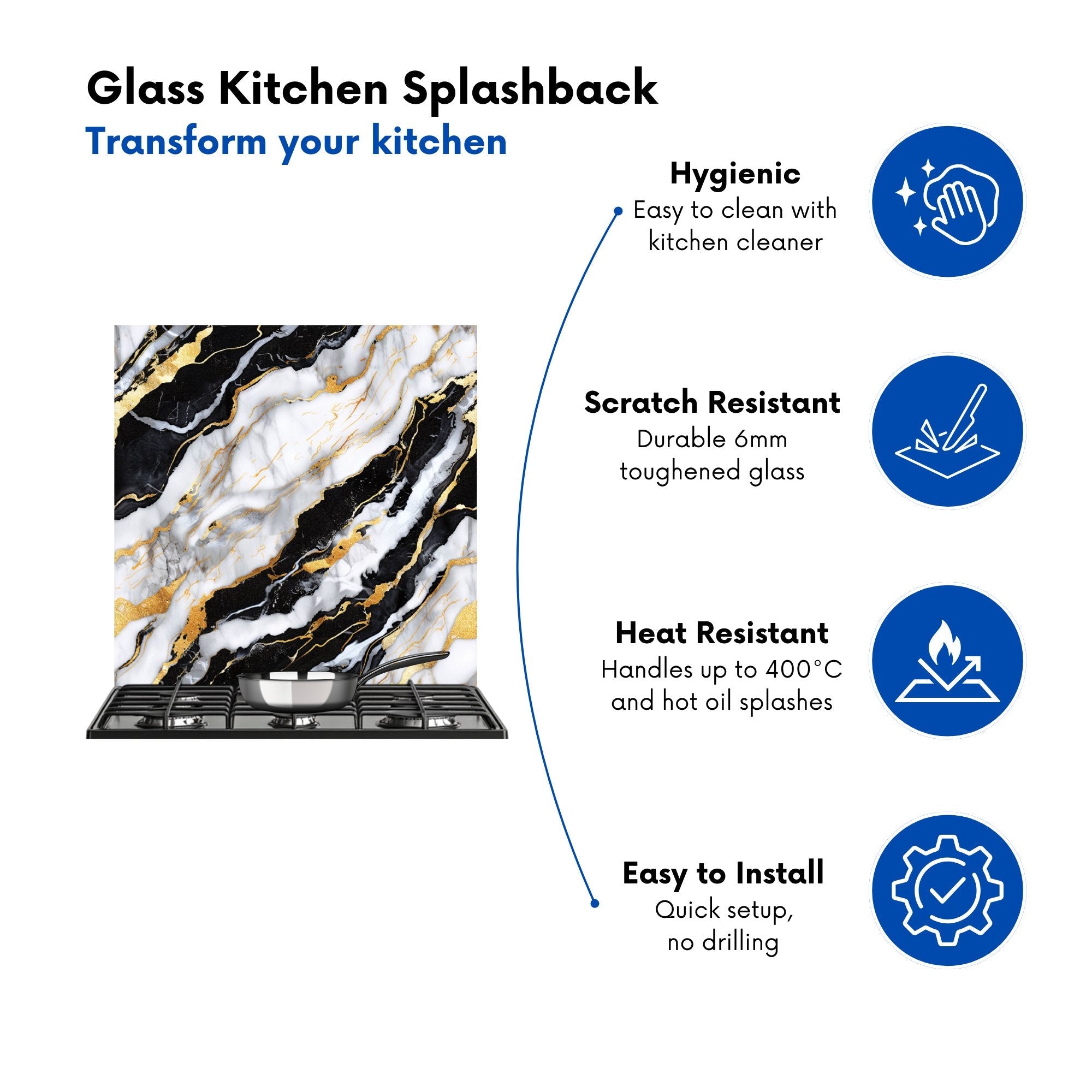 Glass Kitchen Splashback
Transform your kitchen

Hygienic
Easy to clean with kitchen cleaner

Scratch Resistant
Durable 6mm toughened glass

Heat Resistant
Handles up to 400°C and hot oil splashes

Easy to Install
Quick setup, no drilling