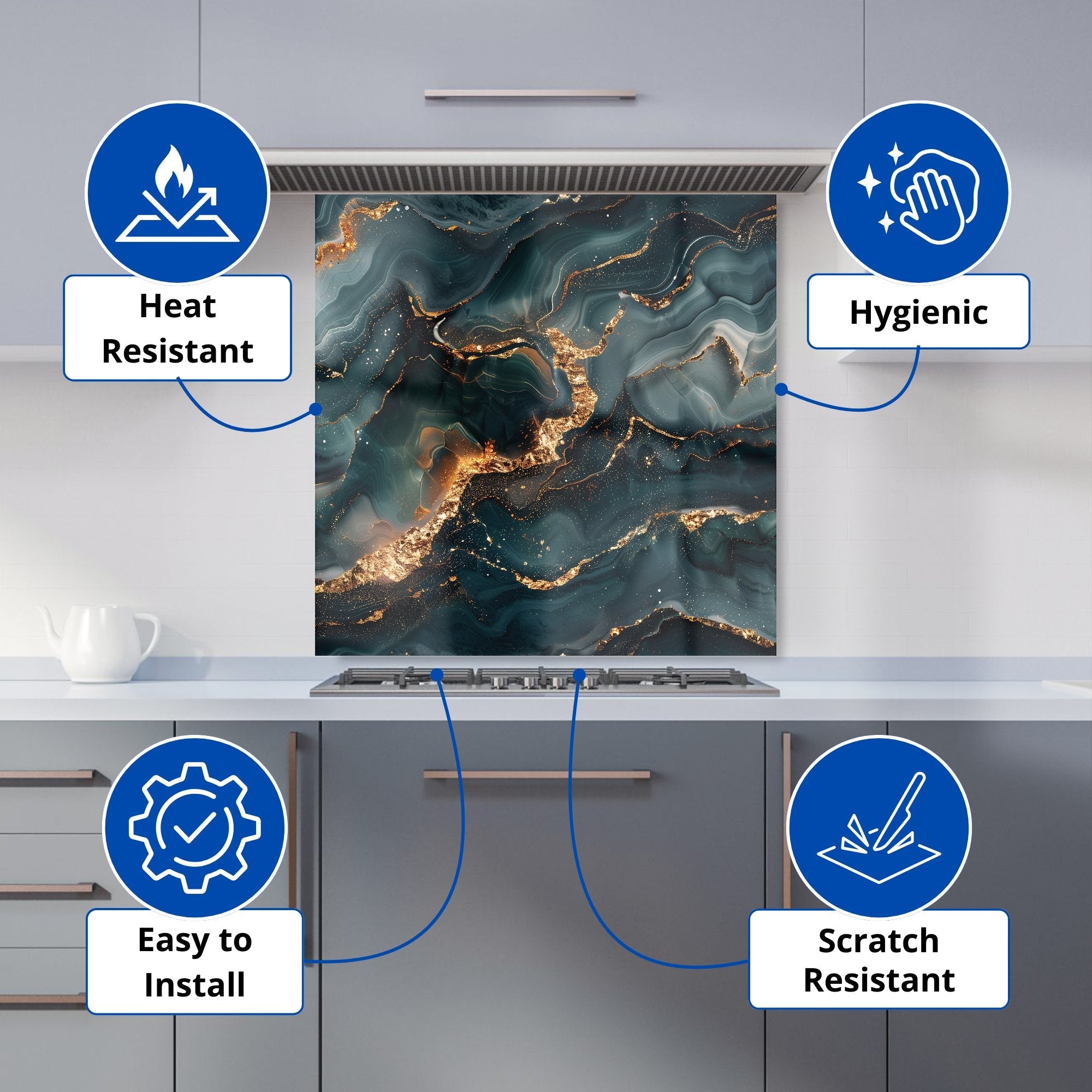 Heat Resistant

Hygienic

Easy to Install

Scratch Resistant