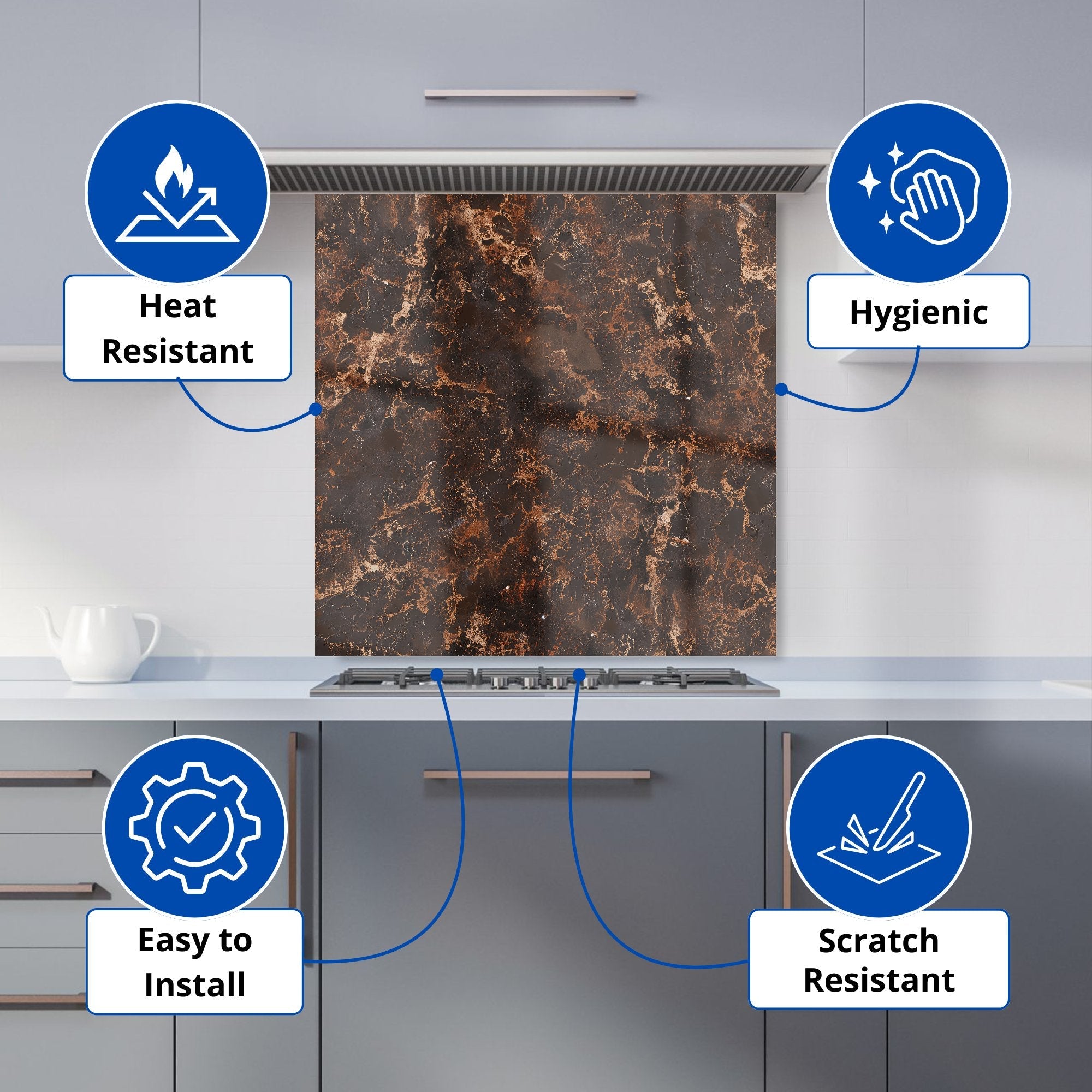 Heat Resistant

Hygienic

Easy to Install

Scratch Resistant