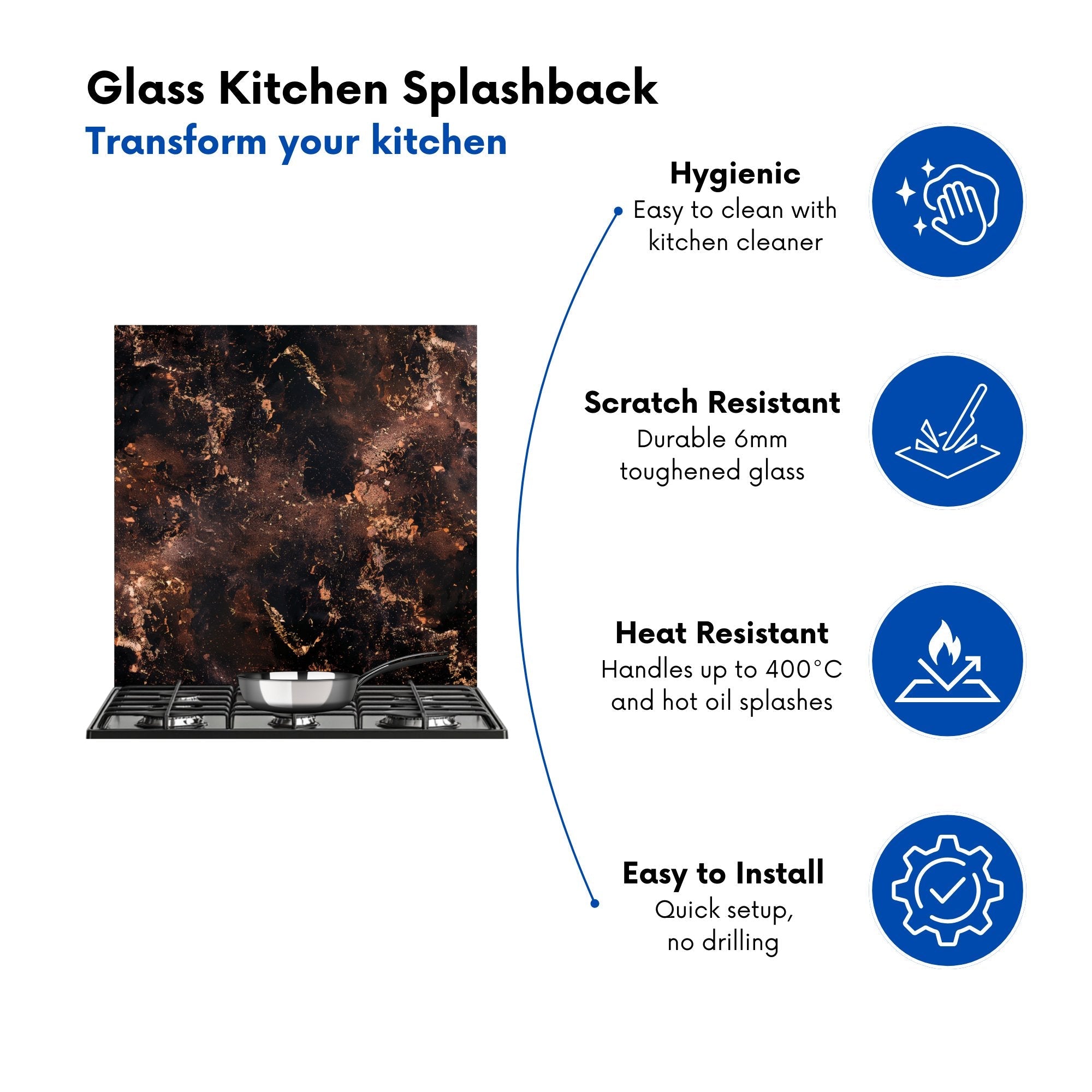 Glass Kitchen Splashback
Transform your kitchen

Hygienic
Easy to clean with kitchen cleaner

Scratch Resistant
Durable 6mm toughened glass

Heat Resistant
Handles up to 400°C and hot oil splashes

Easy to Install
Quick setup, no drilling