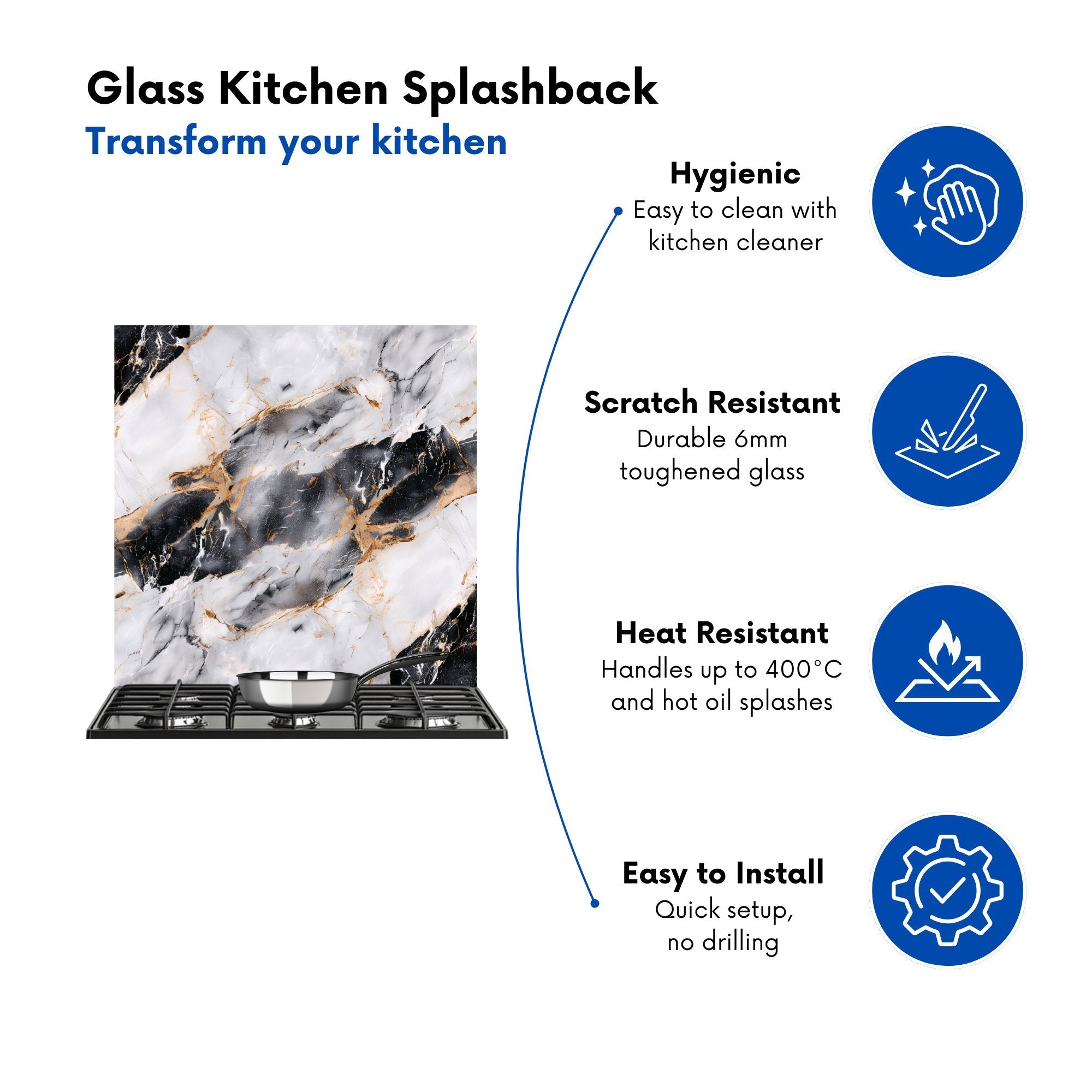 Glass Kitchen Splashback
Transform your kitchen

Hygienic
Easy to clean with kitchen cleaner

Scratch Resistant
Durable 6mm toughened glass

Heat Resistant
Handles up to 400°C and hot oil splashes

Easy to Install
Quick setup, no drilling