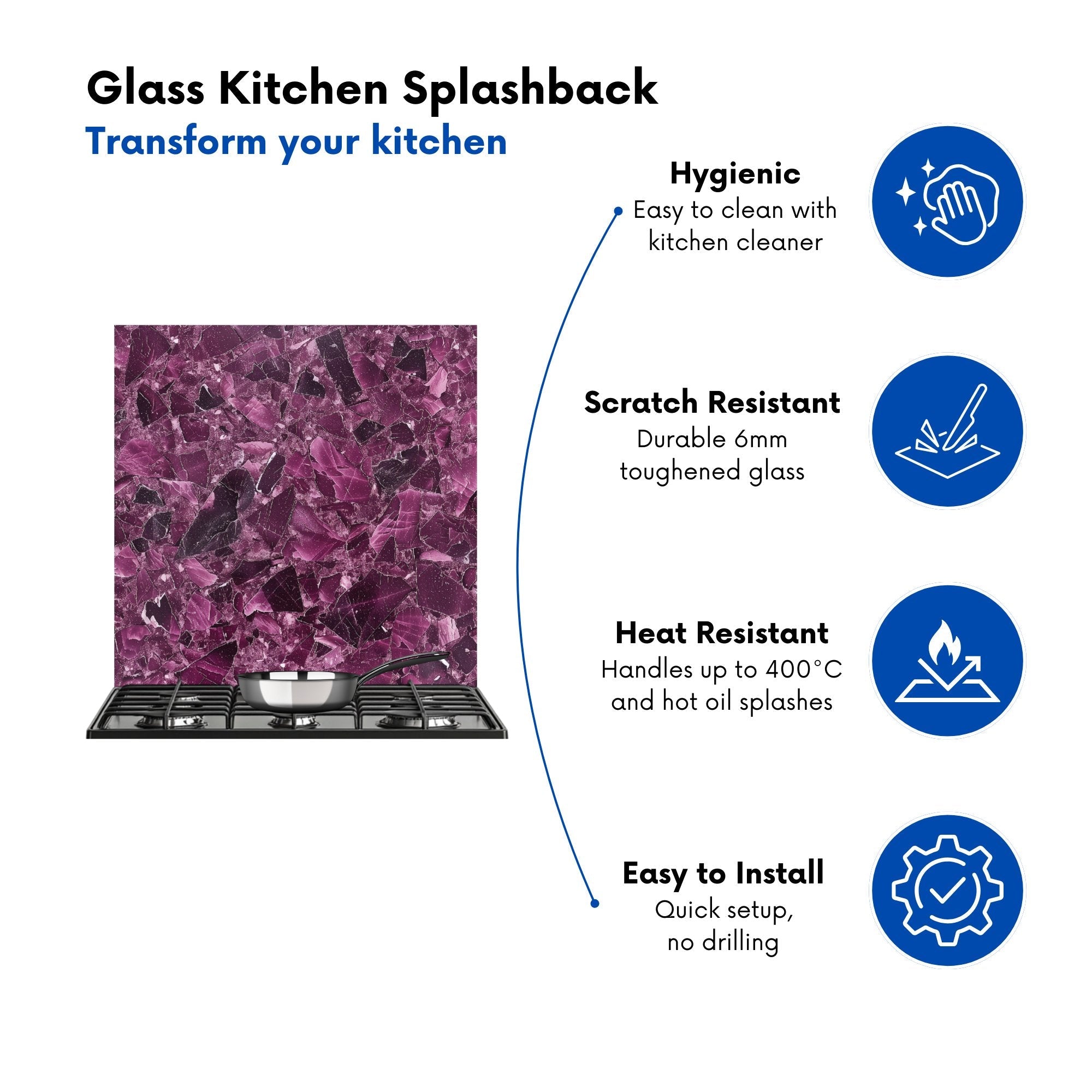 Glass Kitchen Splashback
Transform your kitchen

Hygienic
Easy to clean with kitchen cleaner

Scratch Resistant
Durable 6mm toughened glass

Heat Resistant
Handles up to 400°C and hot oil splashes

Easy to Install
Quick setup, no drilling