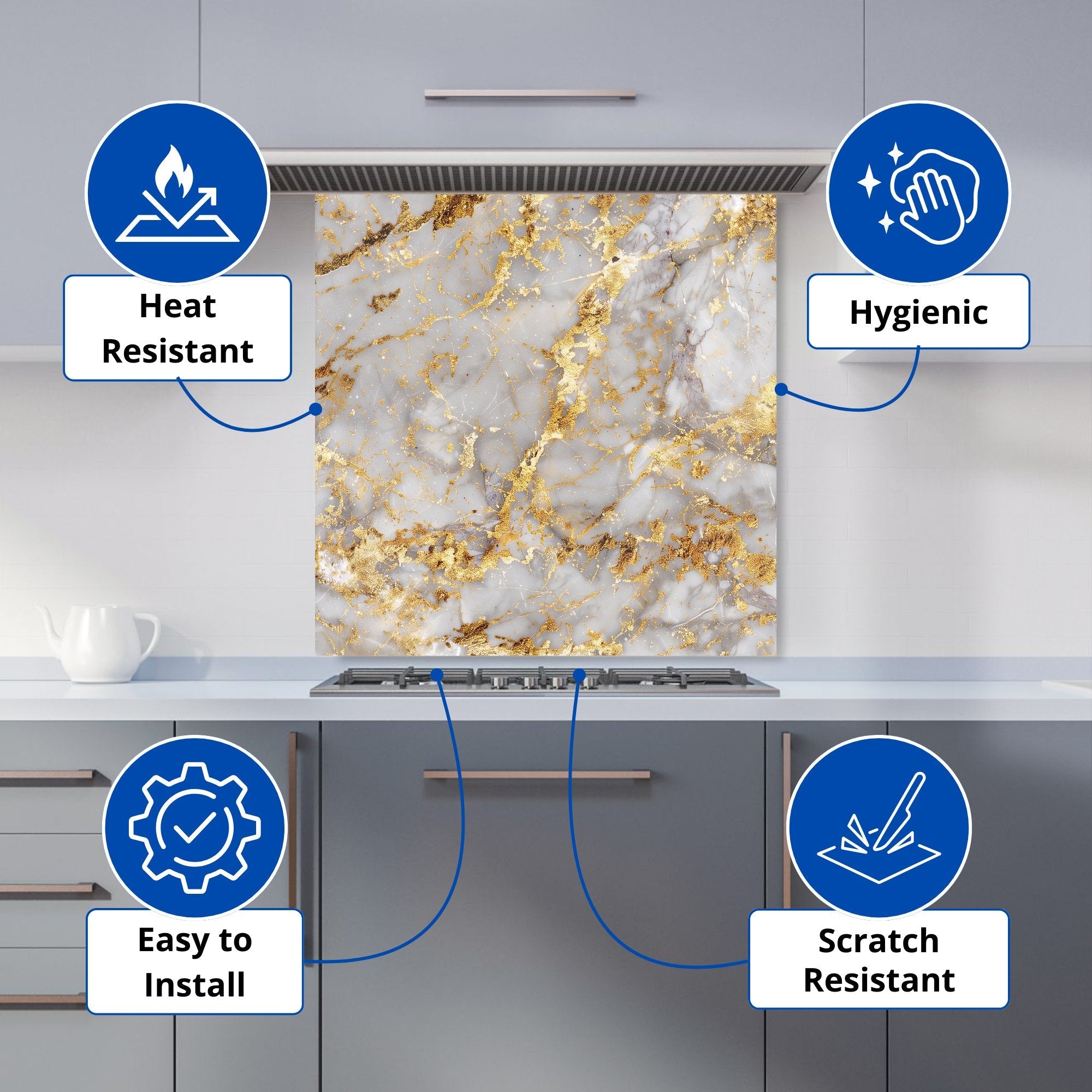 Heat Resistant

Hygienic

Easy to Install

Scratch Resistant