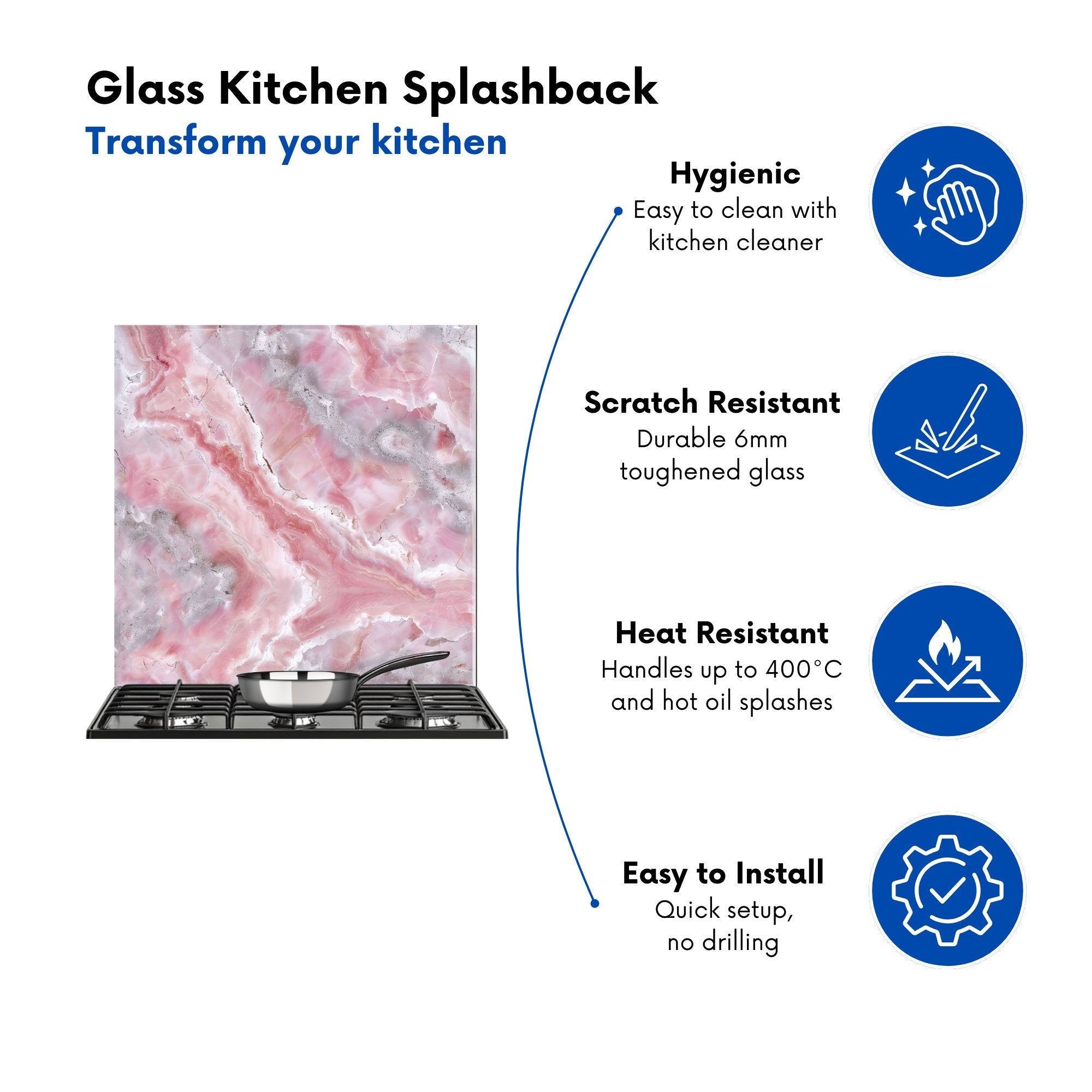 Glass Kitchen Splashback
Transform your kitchen

Hygienic
Easy to clean with kitchen cleaner

Scratch Resistant
Durable 6mm toughened glass

Heat Resistant
Handles up to 400°C and hot oil splashes

Easy to Install
Quick setup, no drilling