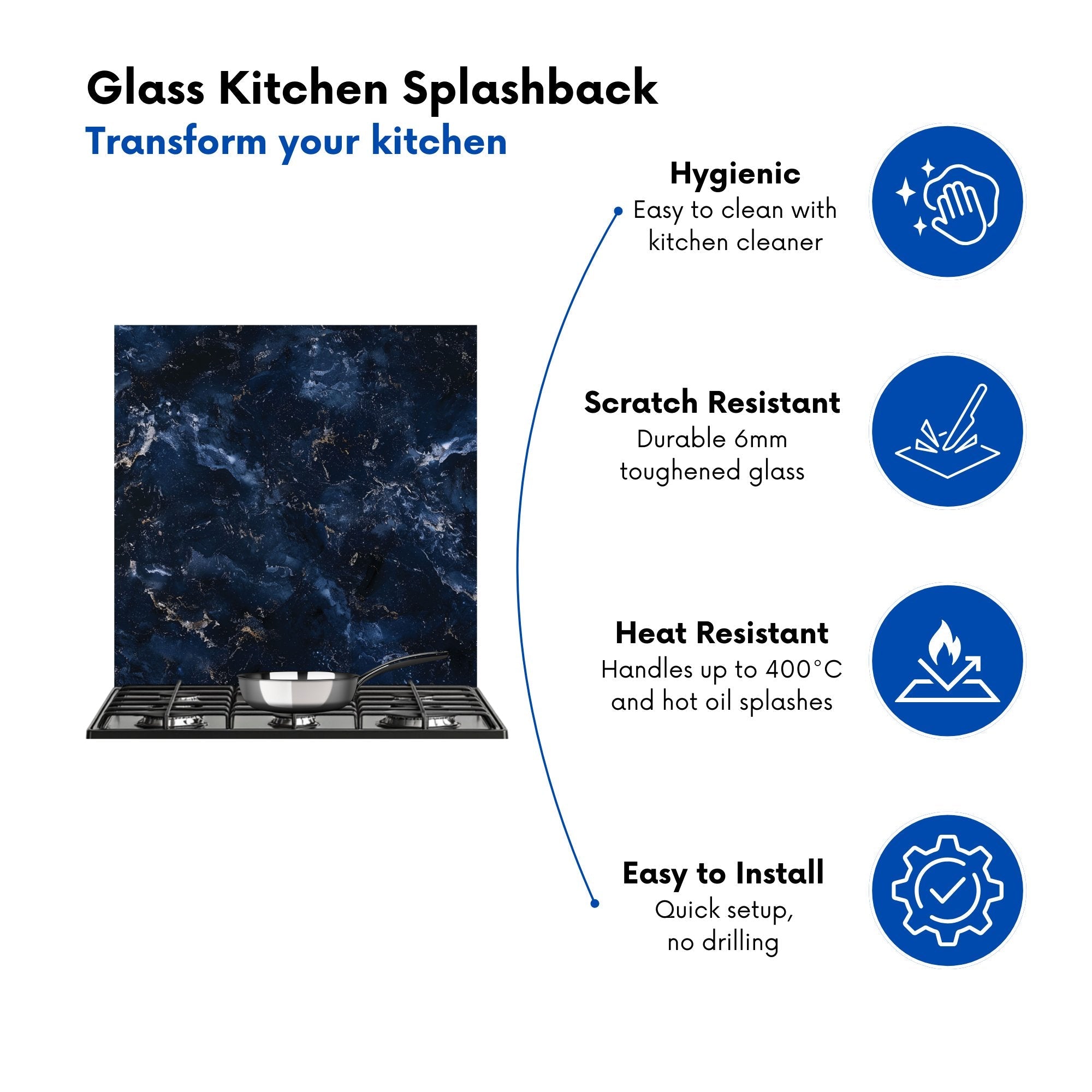 Glass Kitchen Splashback
Transform your kitchen

Hygienic
Easy to clean with kitchen cleaner

Scratch Resistant
Durable 6mm toughened glass

Heat Resistant
Handles up to 400°C and hot oil splashes

Easy to Install
Quick setup, no drilling