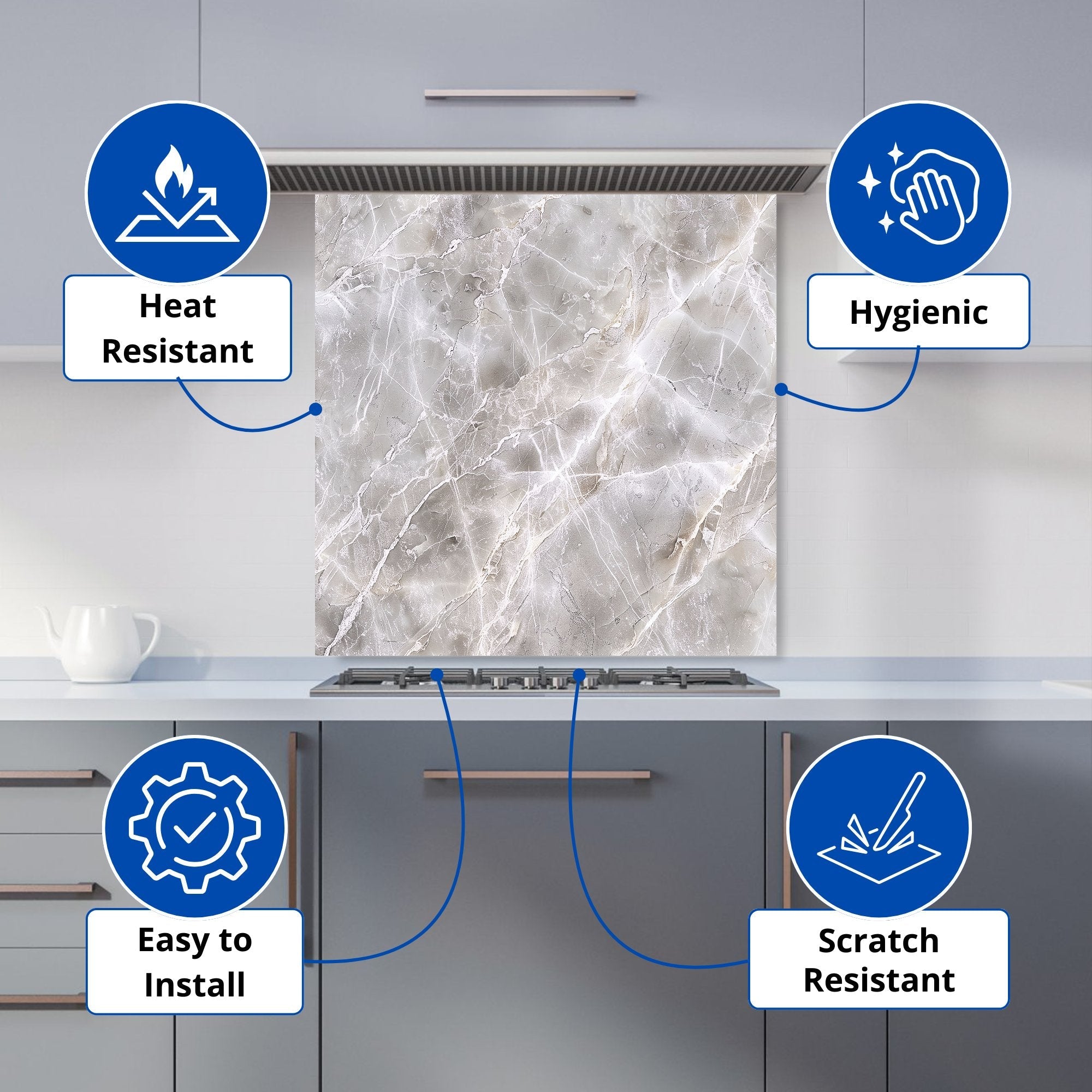 Heat Resistant

Hygienic

Easy to Install

Scratch Resistant