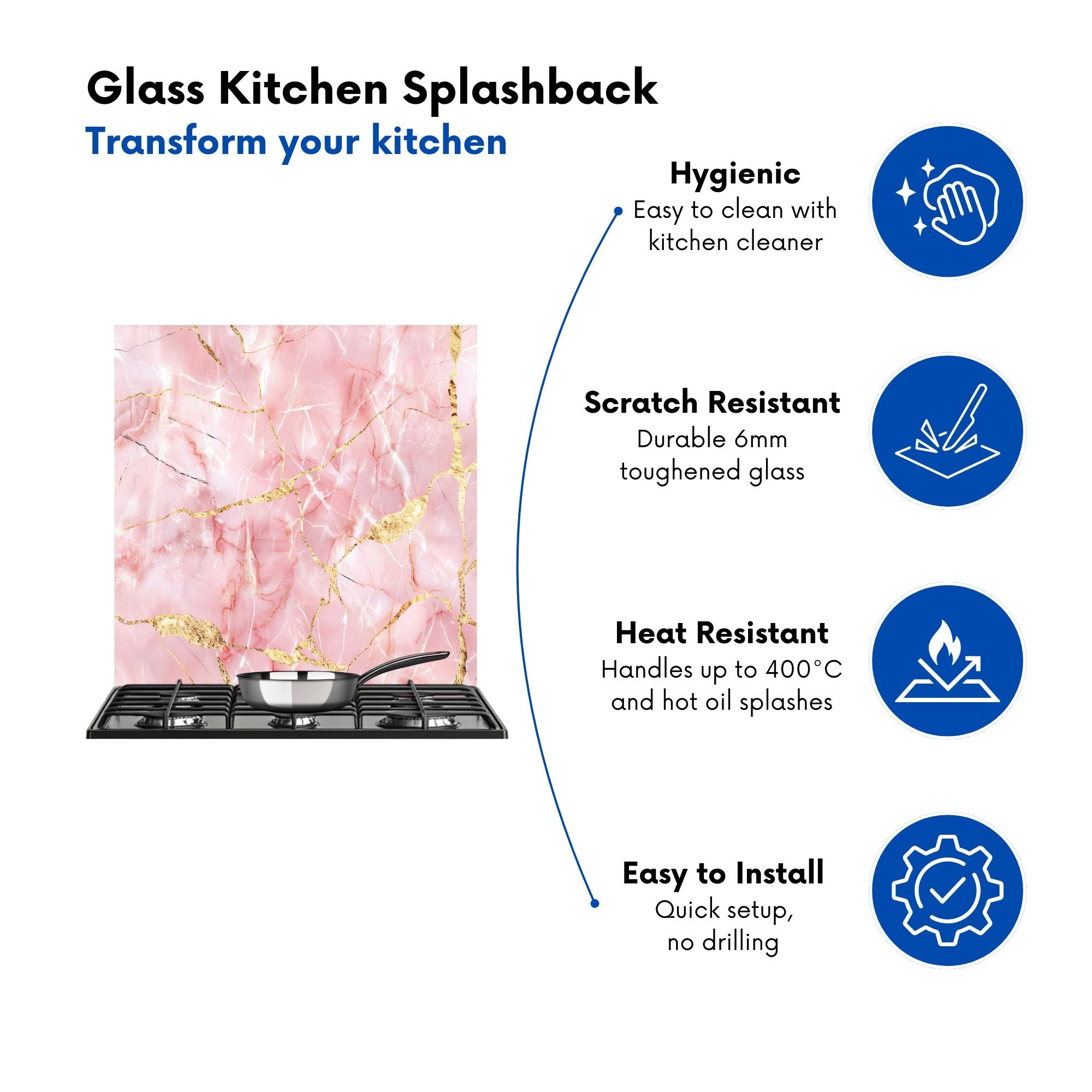 Glass Kitchen Splashback
Transform your kitchen

Hygienic
Easy to clean with kitchen cleaner

Scratch Resistant
Durable 6mm toughened glass

Heat Resistant
Handles up to 400°C and hot oil splashes

Easy to Install
Quick setup, no drilling