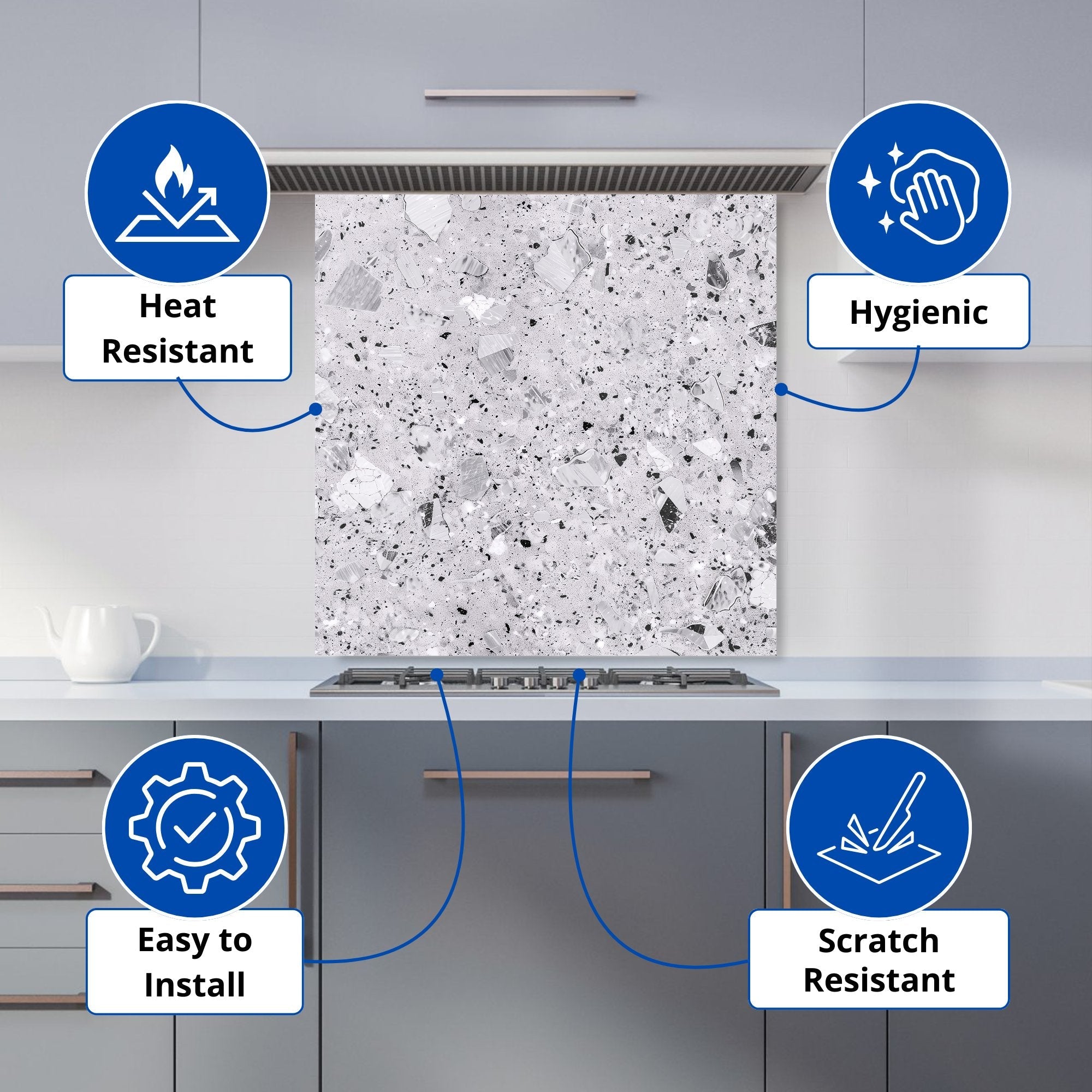 Heat Resistant

Hygienic

Easy to Install

Scratch Resistant