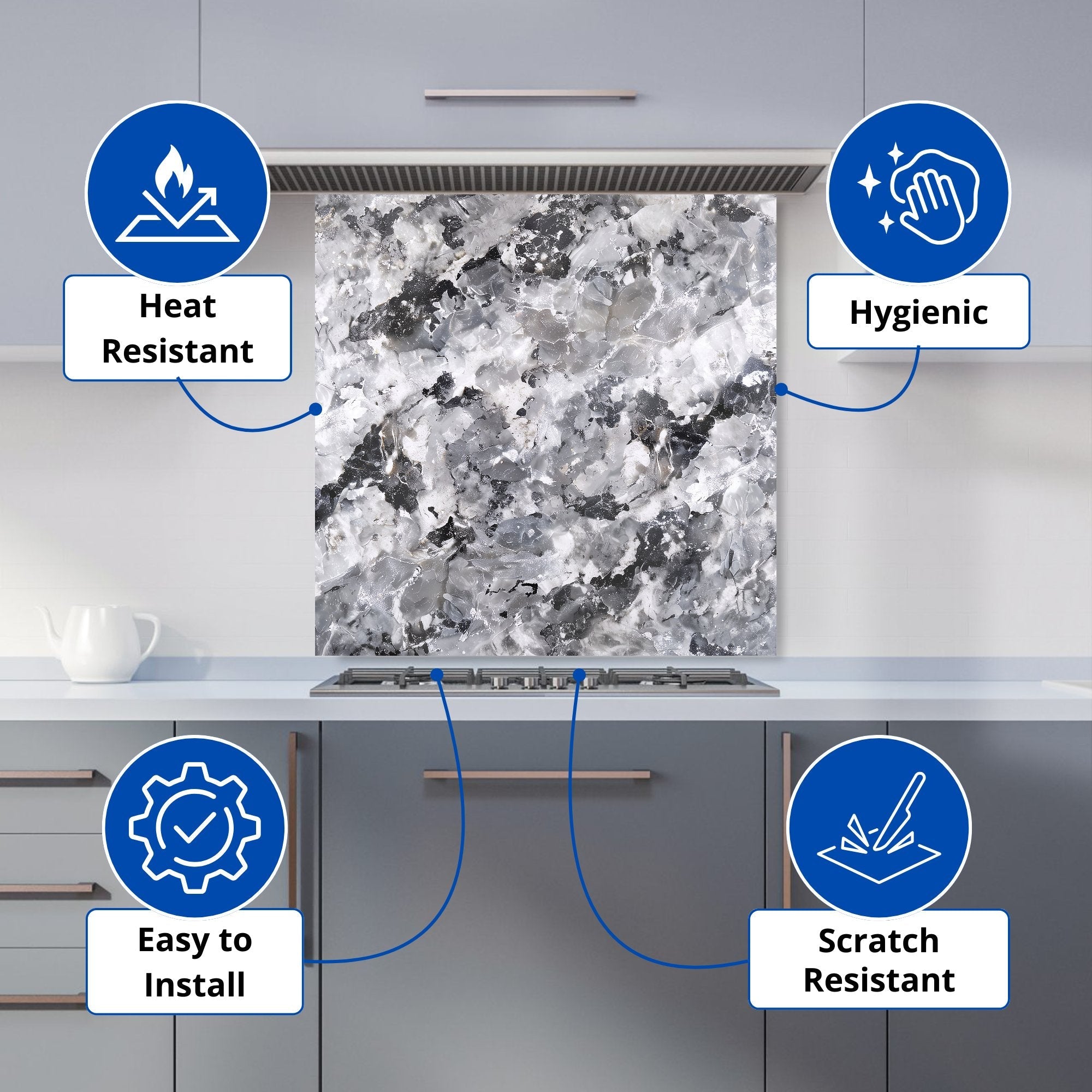 Heat Resistant

Hygienic

Easy to Install

Scratch Resistant