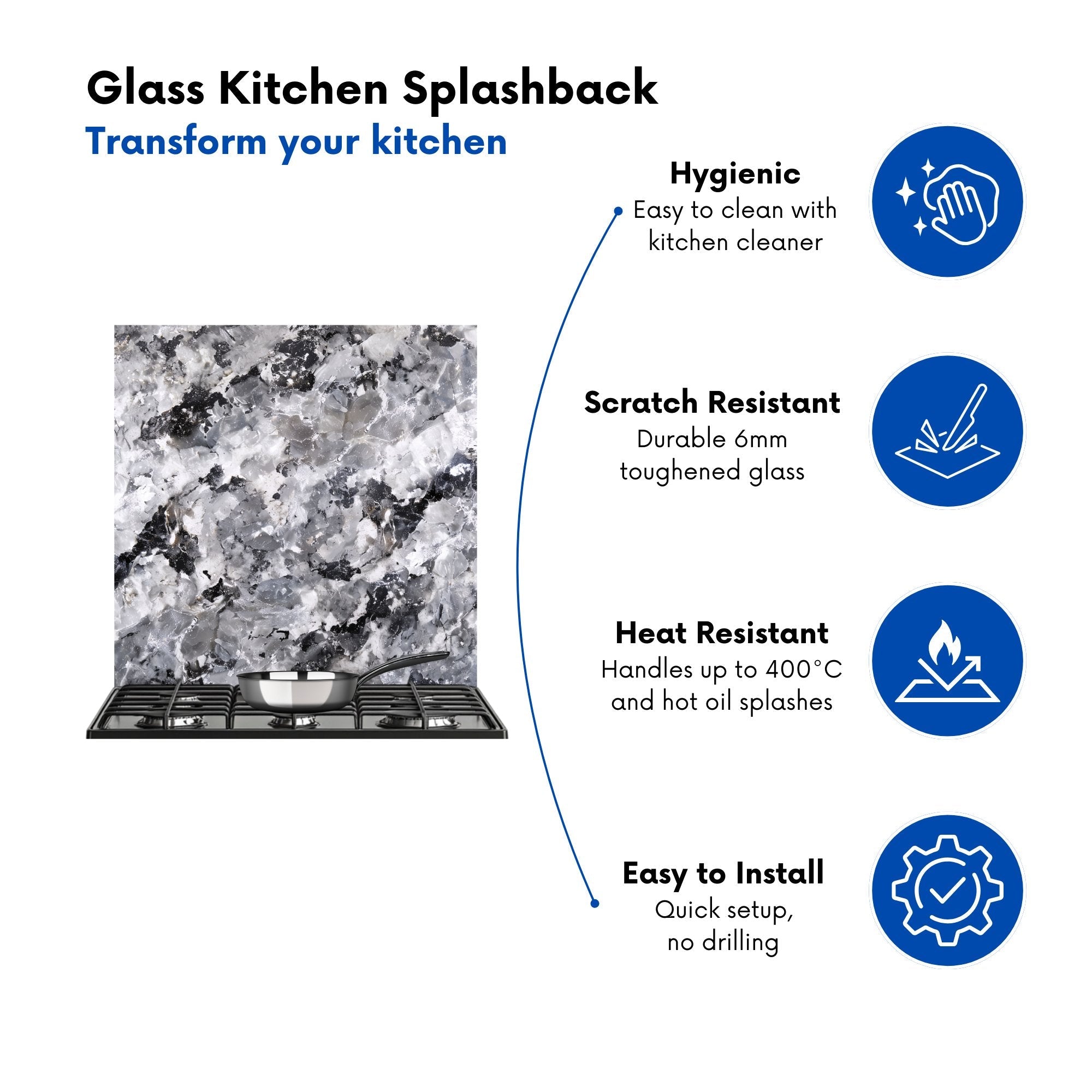 Glass Kitchen Splashback
Transform your kitchen

Hygienic
Easy to clean with kitchen cleaner

Scratch Resistant
Durable 6mm toughened glass

Heat Resistant
Handles up to 400°C and hot oil splashes

Easy to Install
Quick setup, no drilling