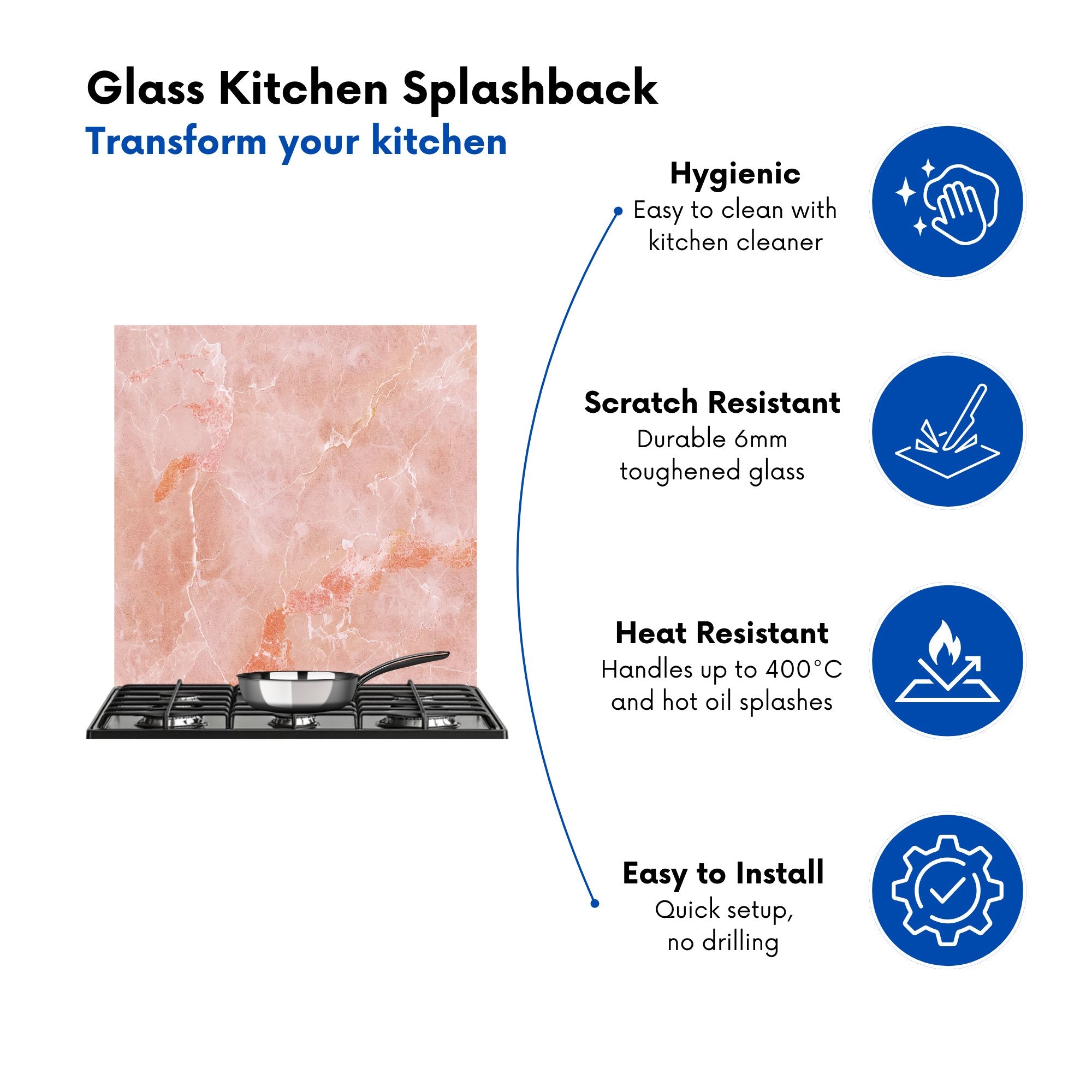 Glass Kitchen Splashback
Transform your kitchen

Hygienic
Easy to clean with kitchen cleaner

Scratch Resistant
Durable 6mm toughened glass

Heat Resistant
Handles up to 400°C and hot oil splashes

Easy to Install
Quick setup, no drilling