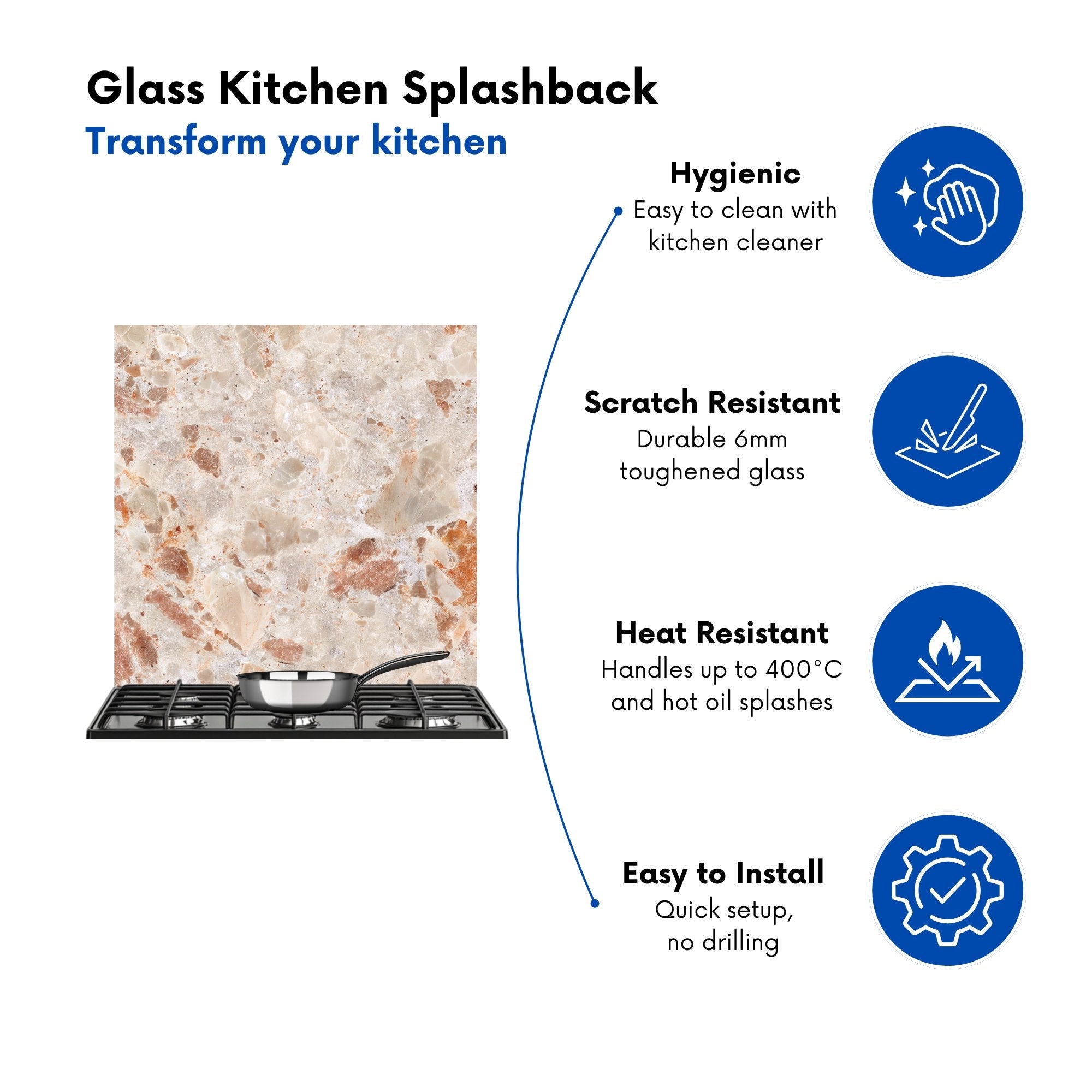 Glass Kitchen Splashback
Transform your kitchen

Hygienic
Easy to clean with kitchen cleaner

Scratch Resistant
Durable 6mm toughened glass

Heat Resistant
Handles up to 400°C and hot oil splashes

Easy to Install
Quick setup, no drilling