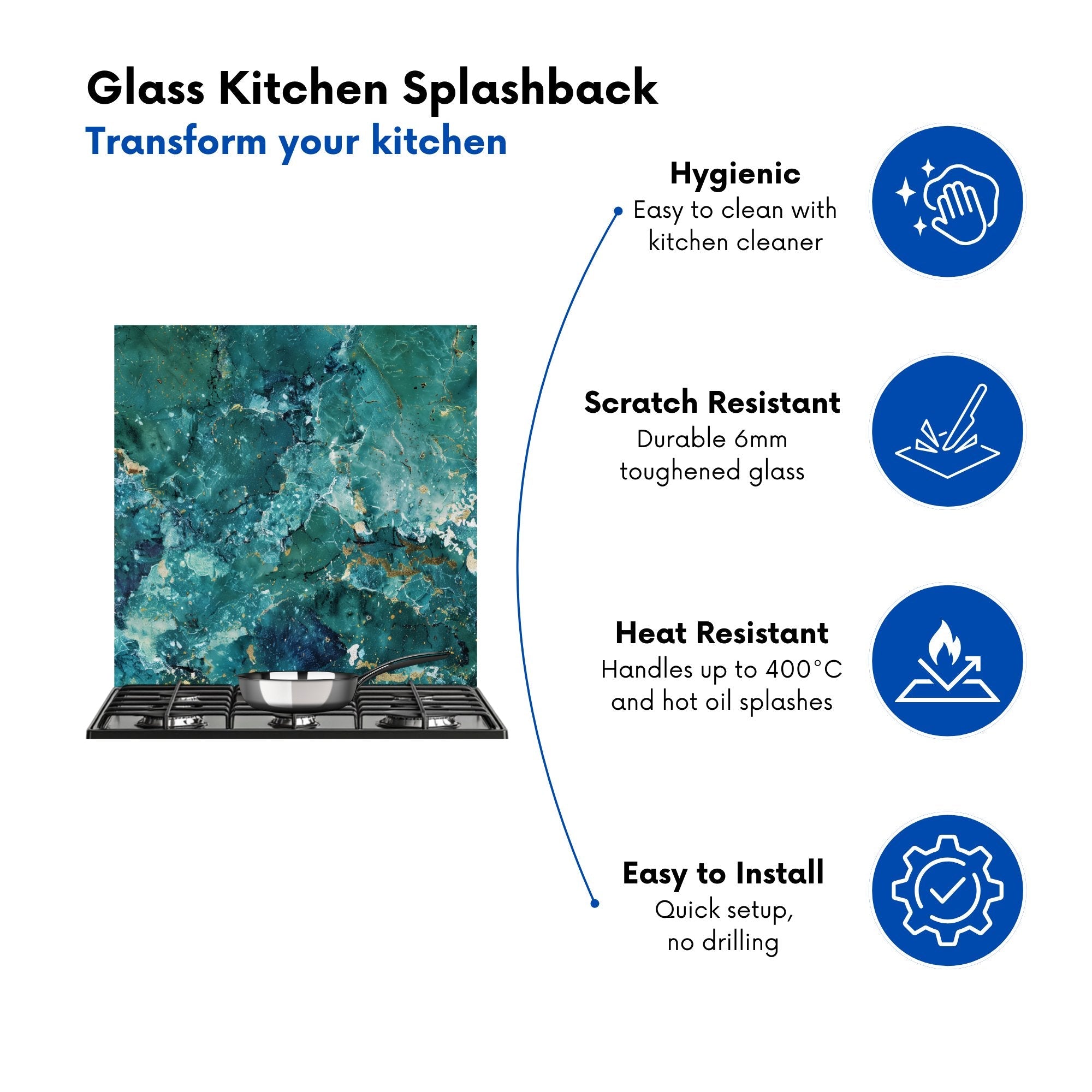 Glass Kitchen Splashback
Transform your kitchen

Hygienic
Easy to clean with kitchen cleaner

Scratch Resistant
Durable 6mm toughened glass

Heat Resistant
Handles up to 400°C and hot oil splashes

Easy to Install
Quick setup, no drilling