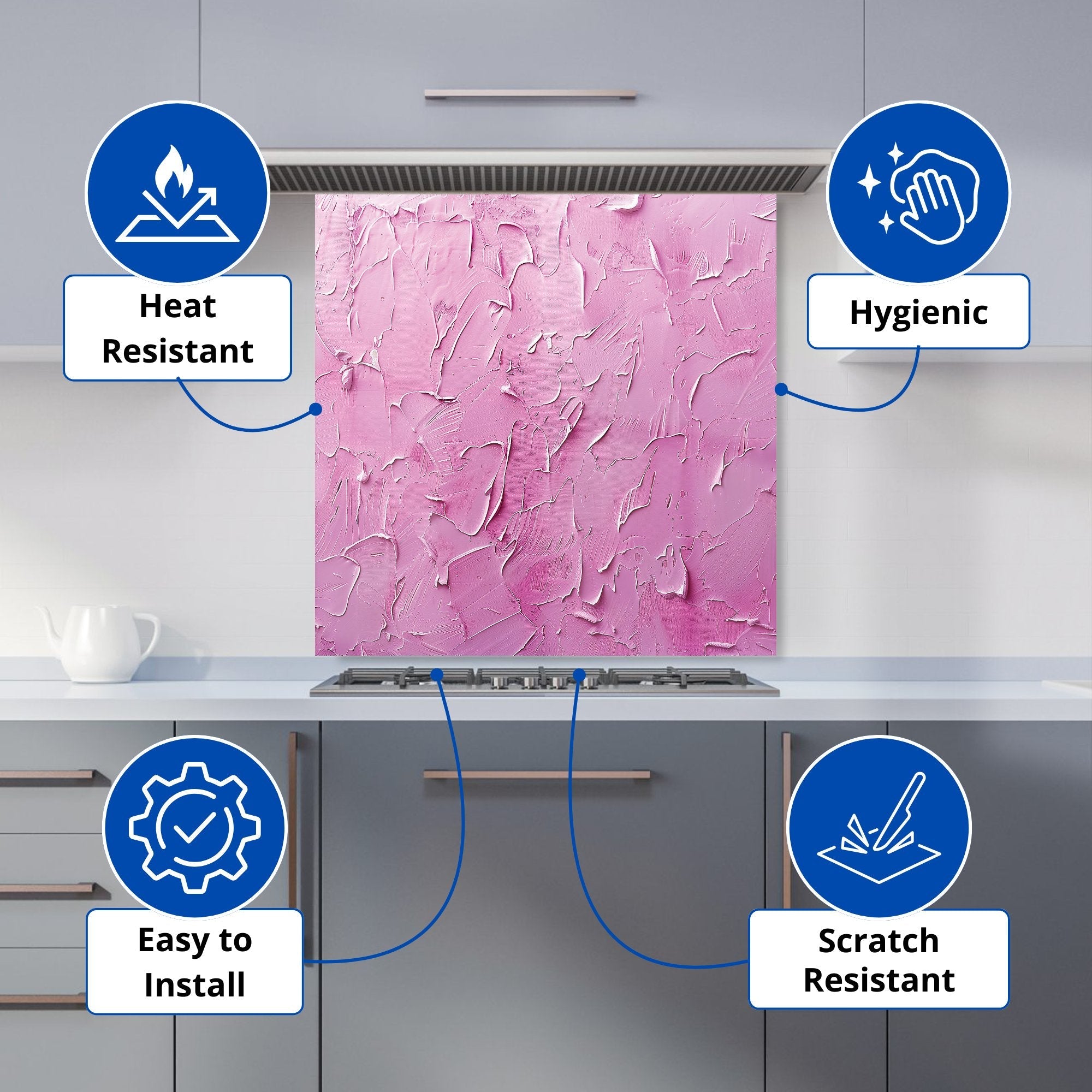 Heat Resistant

Hygienic

Easy to Install

Scratch Resistant