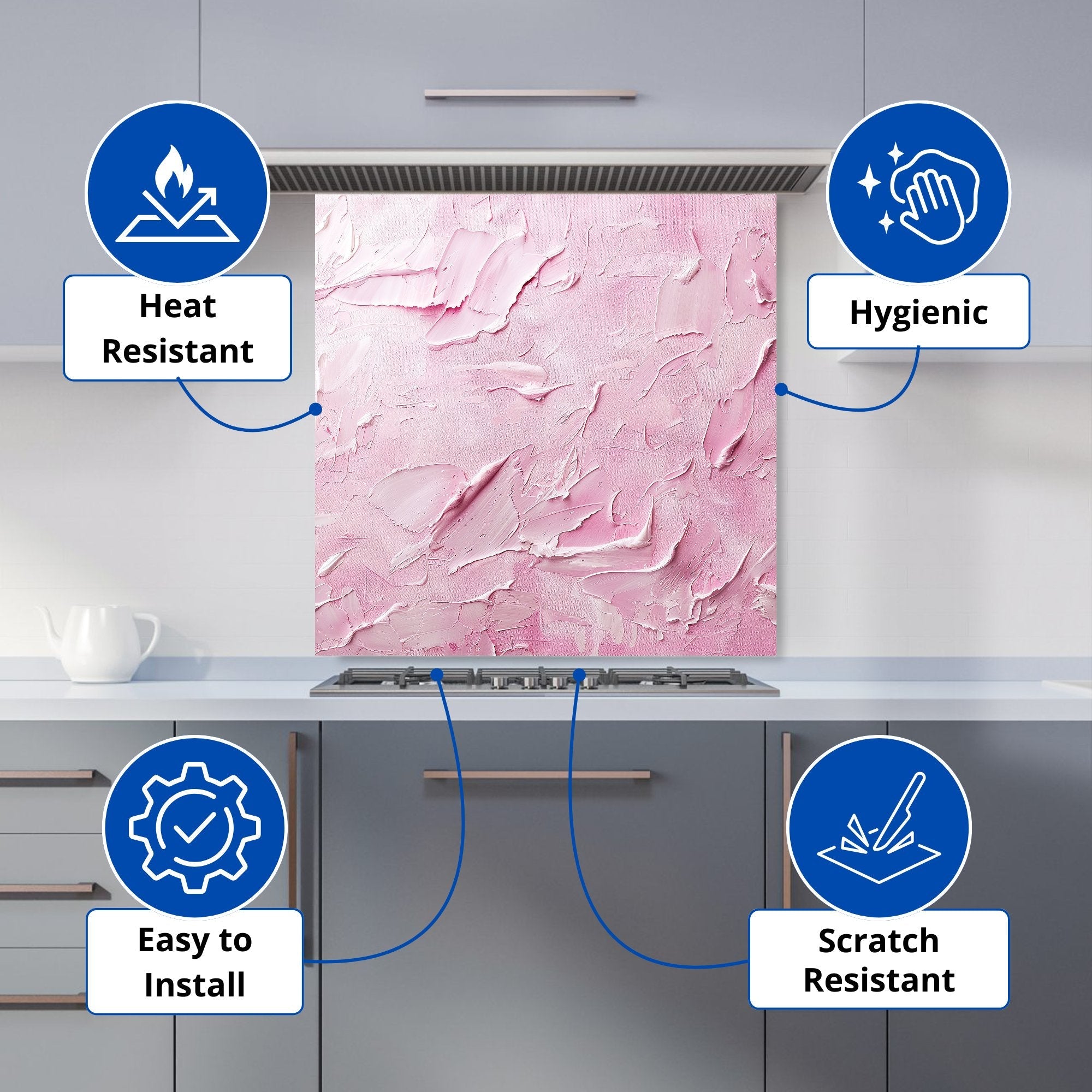 Heat Resistant

Hygienic

Easy to Install

Scratch Resistant