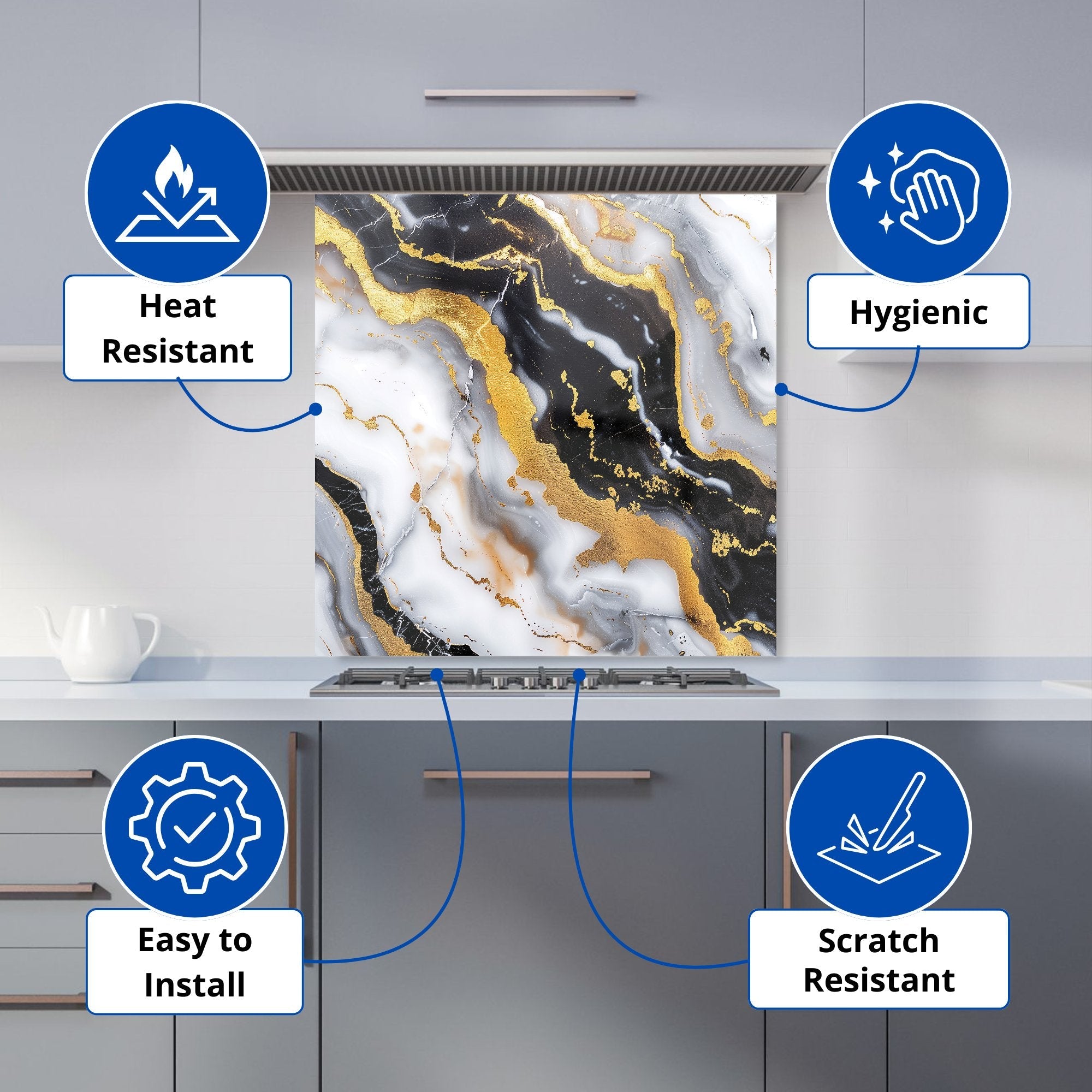 Heat Resistant

Hygienic

Easy to Install

Scratch Resistant