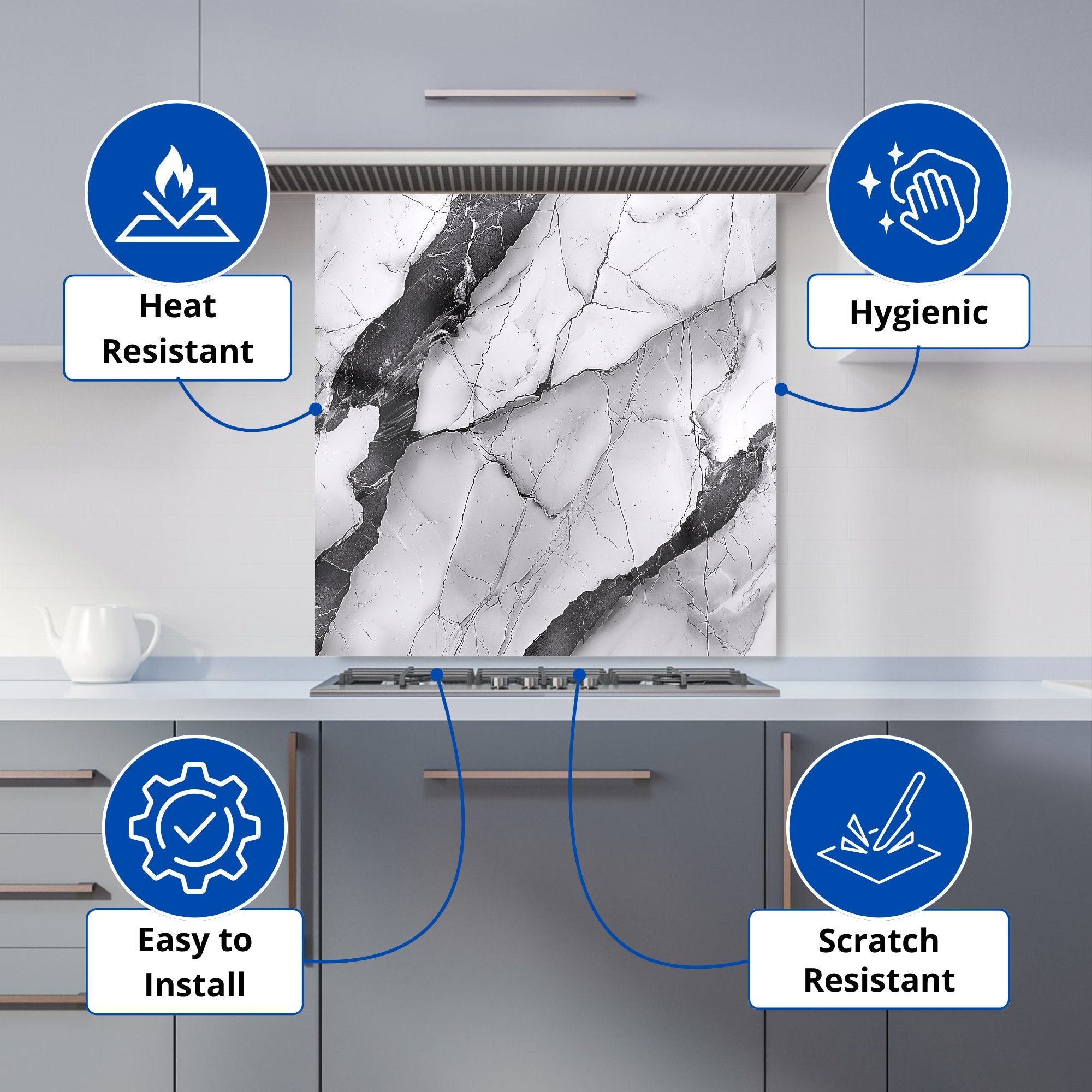 Heat Resistant

Hygienic

Easy to Install

Scratch Resistant