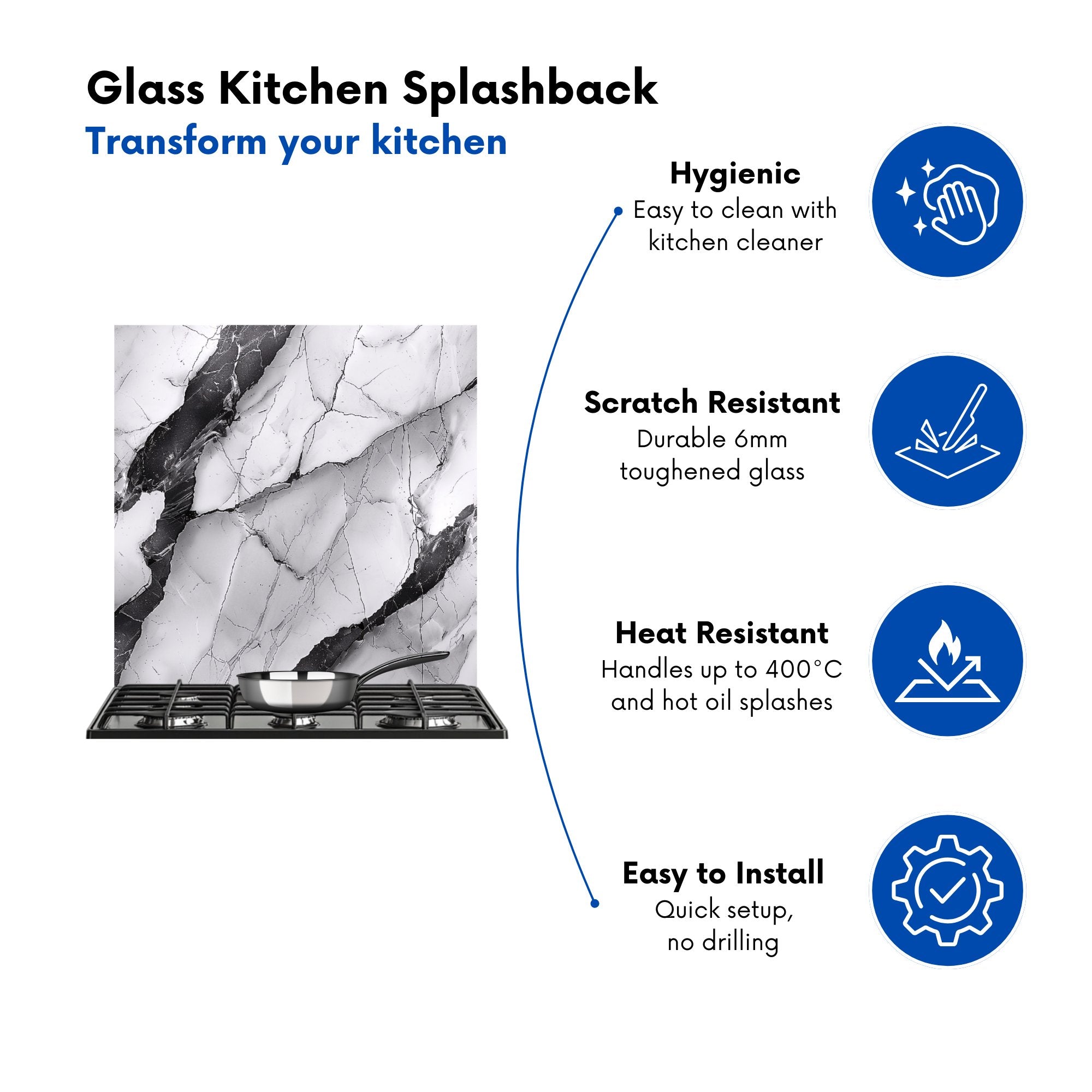 Glass Kitchen Splashback
Transform your kitchen

Hygienic
Easy to clean with kitchen cleaner

Scratch Resistant
Durable 6mm toughened glass

Heat Resistant
Handles up to 400°C and hot oil splashes

Easy to Install
Quick setup, no drilling